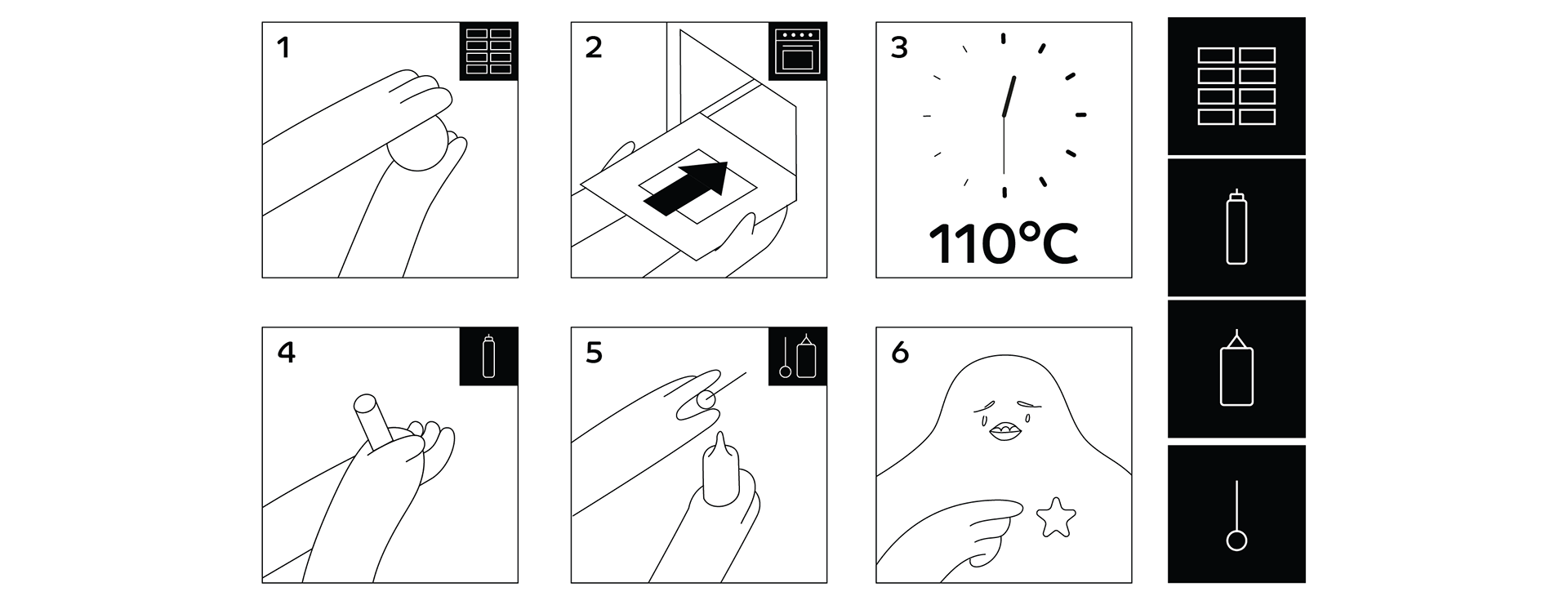 1

2

3

110°C

4

5

6