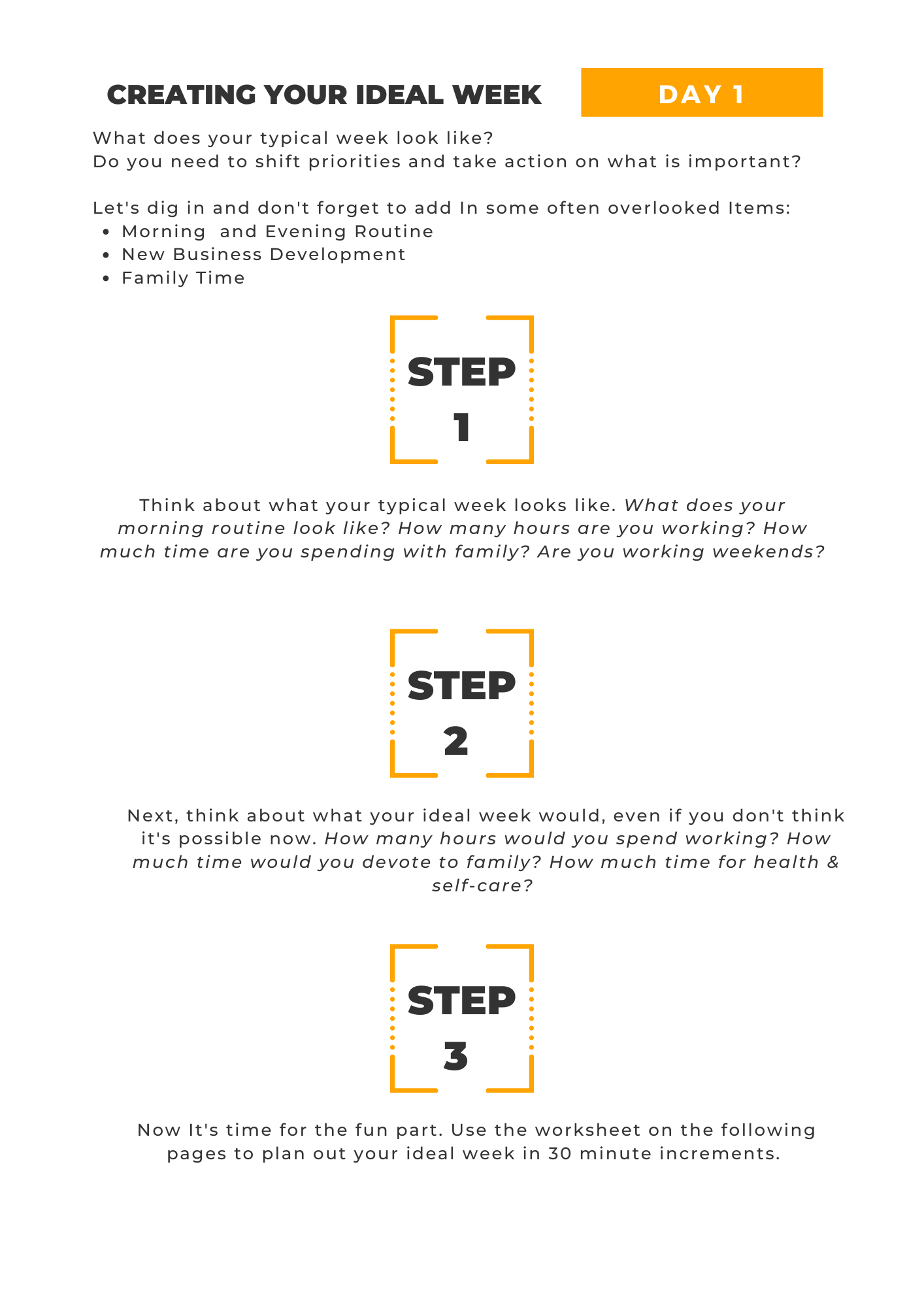 CREATING YOUR IDEAL WEEK

DAY 1

What does your typical week look like?
Do you need to shift priorities and take action on what is important?

Let's dig in and don't forget to add In some often overlooked Items:
- Morning and Evening Routine
- New Business Development
- Family Time

STEP 1

Think about what your typical week looks like. What does your morning routine look like? How many hours are you working? How much time are you spending with family? Are you working weekends?

STEP 2

Next, think about what your ideal week would, even if you don't think it's possible now. How many hours would you spend working? How much time would you devote to family? How much time for health & self-care?

STEP 3

Now It's time for the fun part. Use the worksheet on the following pages to plan out your ideal week in 30 minute increments.