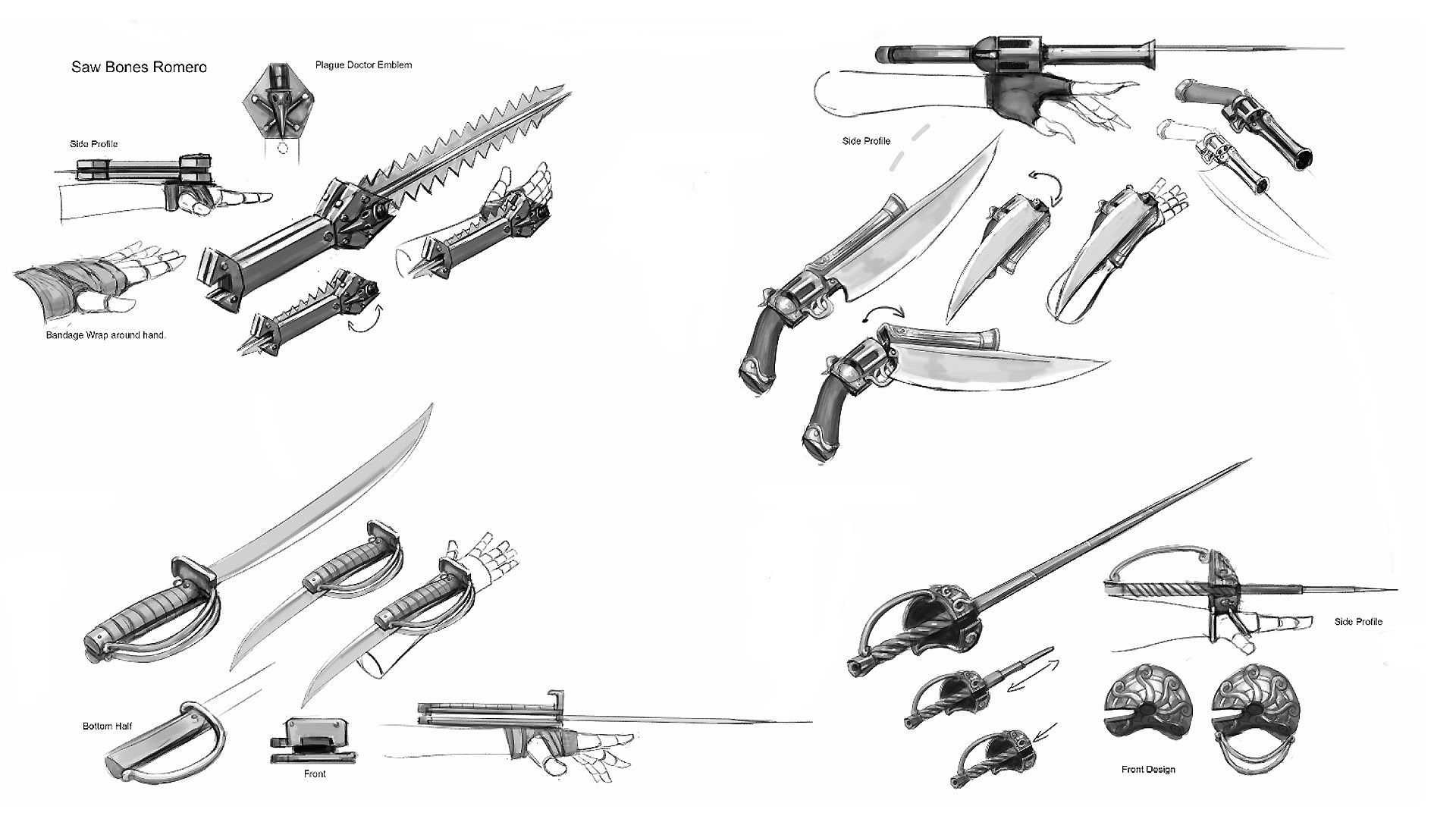 Saw Bones Romero

Plague Doctor Emblem

Side Profile

Bandage Wrap around hand.

Side Profile

Bottom Half

Front

Side Profile

Front Design