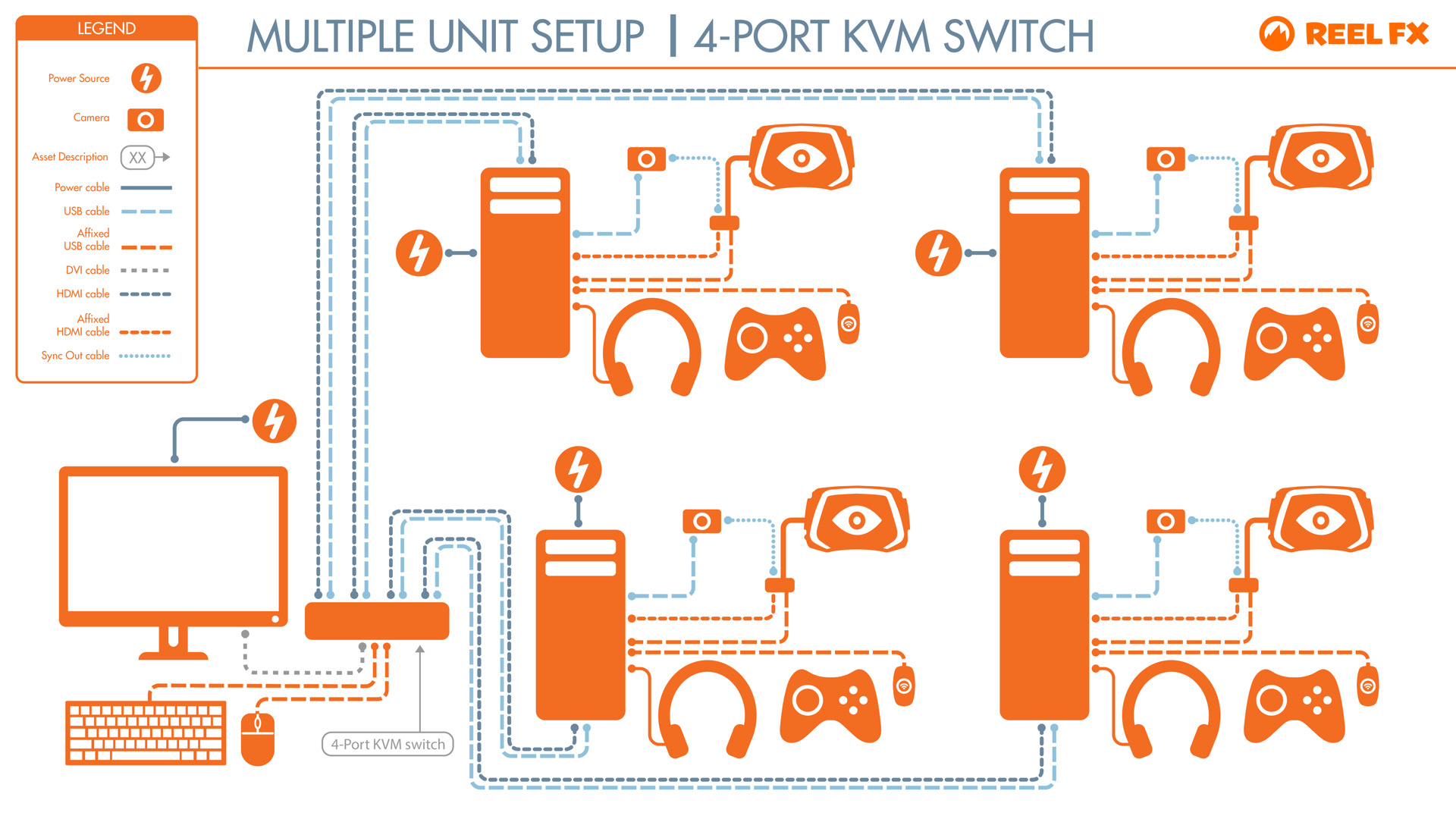 LEGEND

Power Source

Camera

Asset Description XX

Power cable

USB cable

Affixed USB cable

DVI cable

HDMI cable

Affixed HDMI cable

Sync Out cable

MULTIPLE UNIT SETUP | 4-PORT KVM SWITCH

REEL FX

4-Port KVM switch