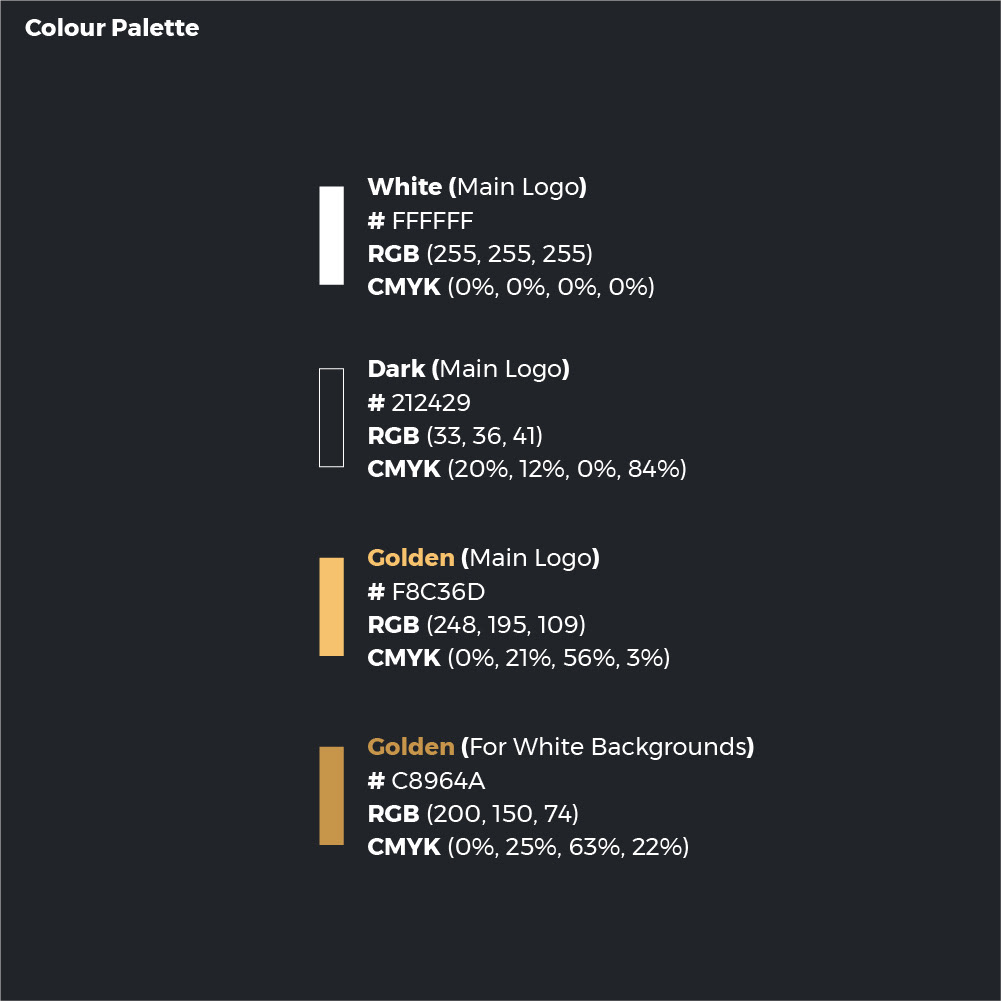 Colour Palette

White (Main Logo)
# FFFFFF
RGB (255, 255, 255)
CMYK (0%, 0%, 0%, 0%)

Dark (Main Logo)
# 212429
RGB (33, 36, 41)
CMYK (20%, 12%, 0%, 84%)

Golden (Main Logo)
# F8C36D
RGB (248, 195, 109)
CMYK (0%, 21%, 56%, 3%)

Golden (For White Backgrounds)
# C8964A
RGB (200, 150, 74)
CMYK (0%, 25%, 63%, 22%)