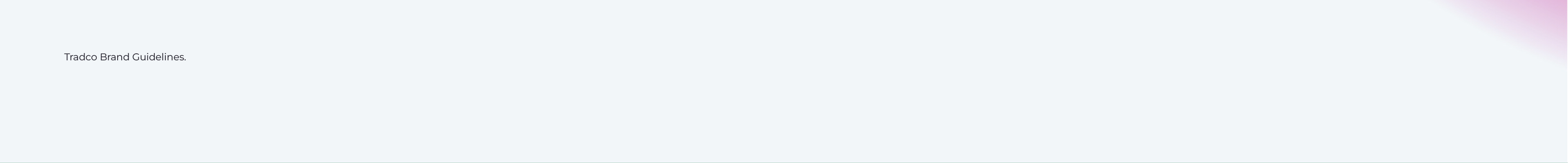 Tradco Brand Guidelines.