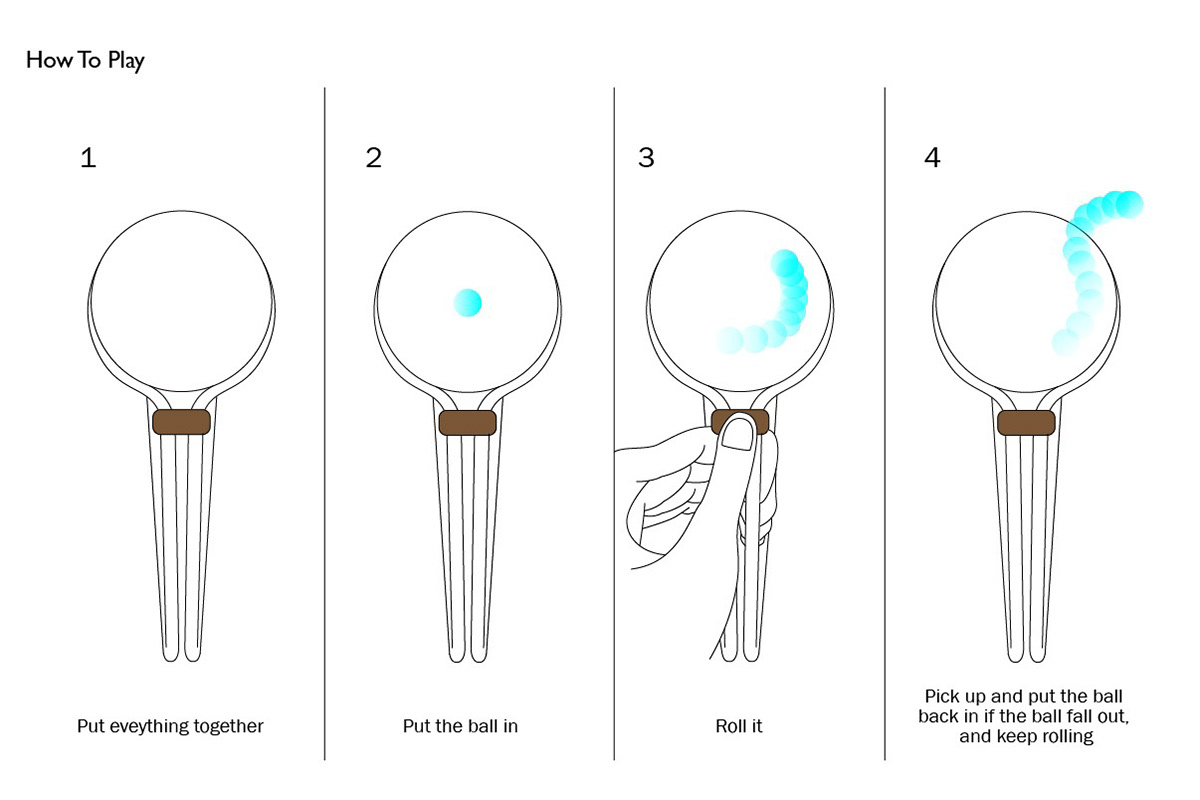 How To Play

1

Put eveything together

2

Put the ball in

3

Roll it

4

Pick up and put the ball back in if the ball fall out, and keep rolling