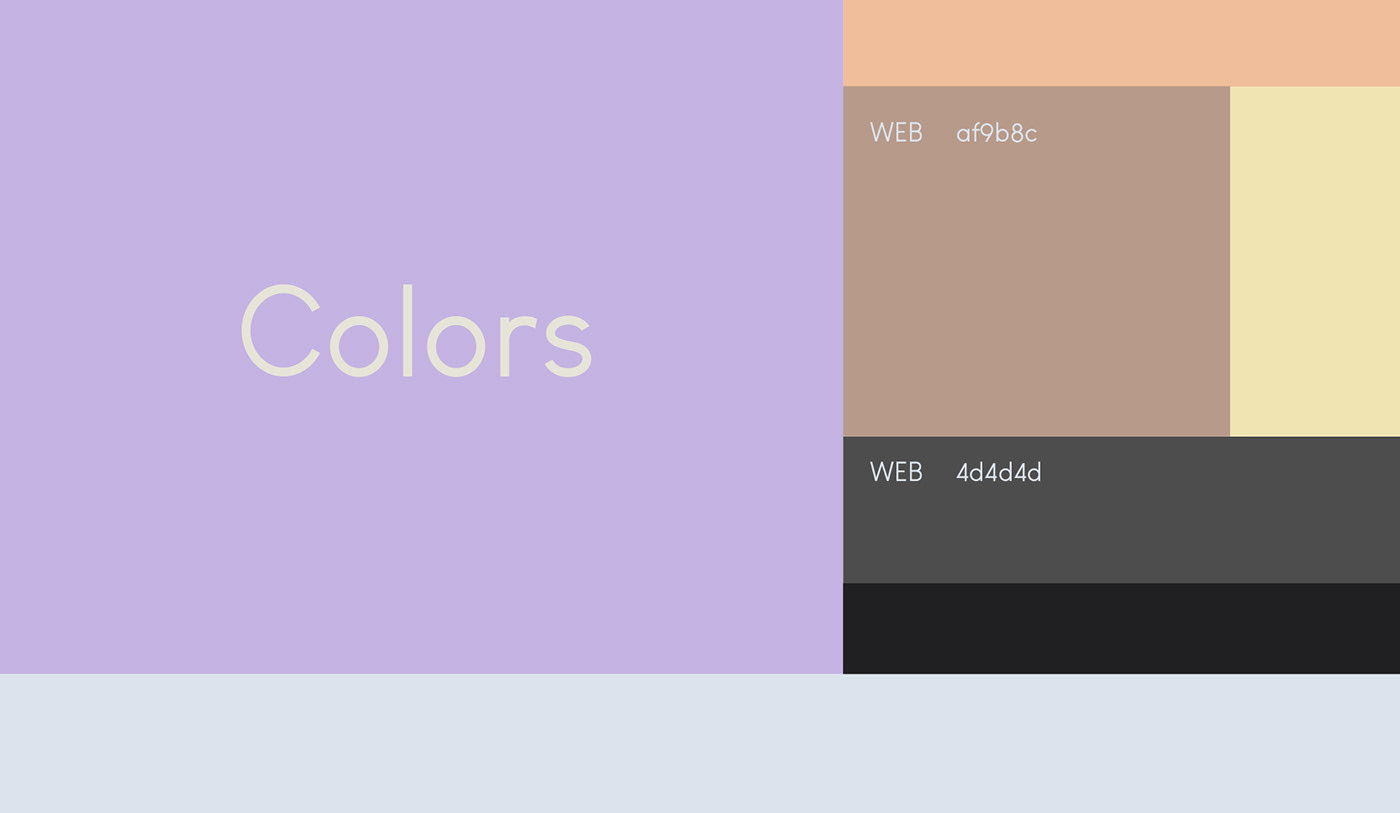 Colors

WEB af9b8c

WEB 4d4d4d