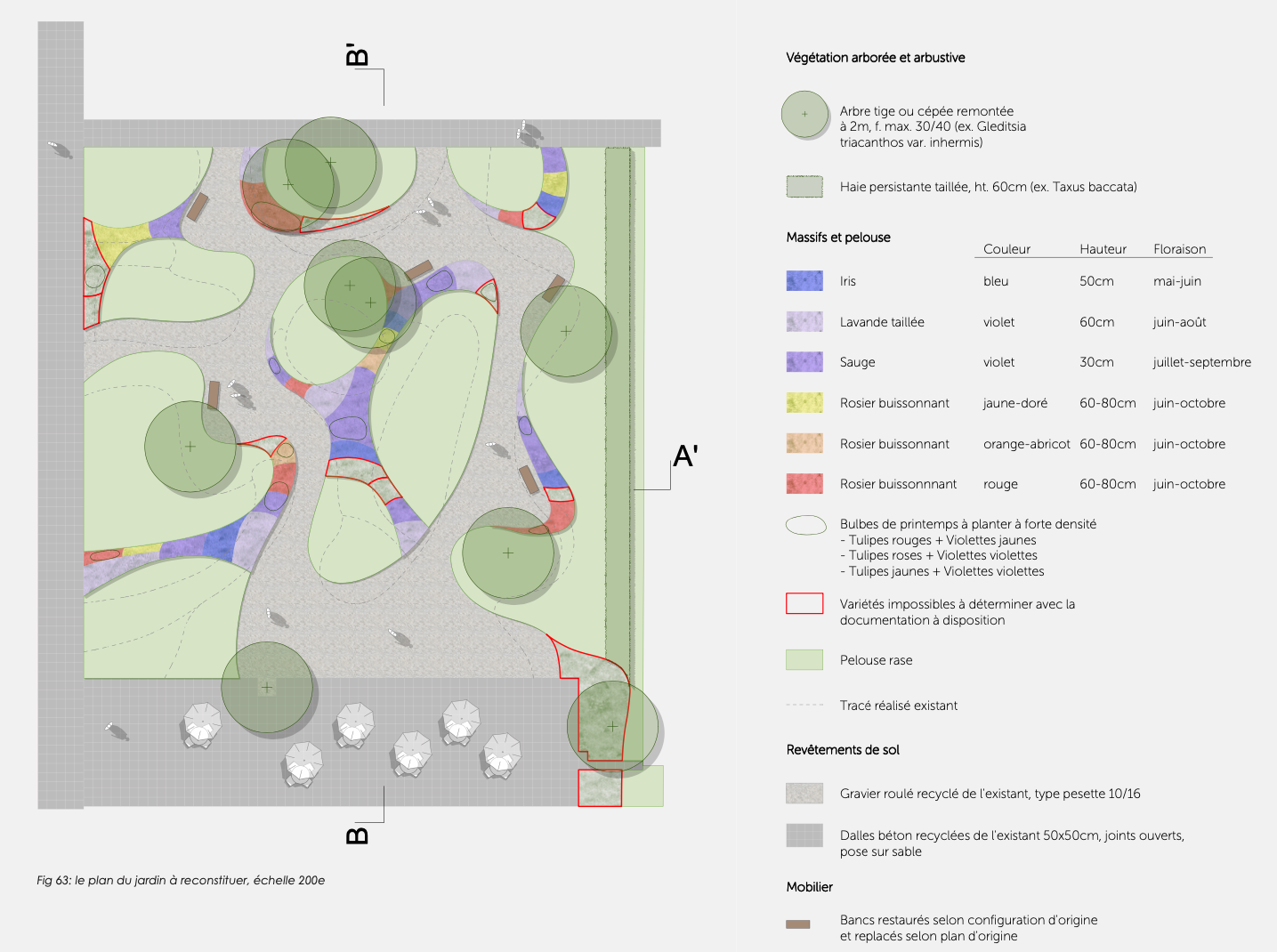 B'

A'

B

Fig 63: le plan du jardin à reconstituer, échelle 200e

Végétation arborée et arbustive

Arbre tige ou cépée remontée à 2m, f. max. 30/40 (ex. Gleditsia triacanthos var. inhermis)

Haie persistante taillée, ht. 60cm (ex. Taxus baccata)

Massifs et pelouse

| | Couleur | Hauteur | Floraison |
|---|---|---|---|
| Iris | bleu | 50cm | mai-juin |
| Lavande taillée | violet | 60cm | juin-août |
| Sauge | violet | 30cm | juillet-septembre |
| Rosier buissonnant | jaune-doré | 60-80cm | juin-octobre |
| Rosier buissonnant | orange-abricot | 60-80cm | juin-octobre |
| Rosier buissonnnant | rouge | 60-80cm | juin-octobre |

Bulbes de printemps à planter à forte densité
- Tulipes rouges + Violettes jaunes
- Tulipes roses + Violettes violettes
- Tulipes jaunes + Violettes violettes

Variétés impossibles à déterminer avec la documentation à disposition

Pelouse rase

Tracé réalisé existant

Revêtements de sol

Gravier roulé recyclé de l'existant, type pesette 10/16

Dalles béton recyclées de l'existant 50x50cm, joints ouverts, pose sur sable

Mobilier

Bancs restaurés selon configuration d'origine et replacés selon plan d'origine