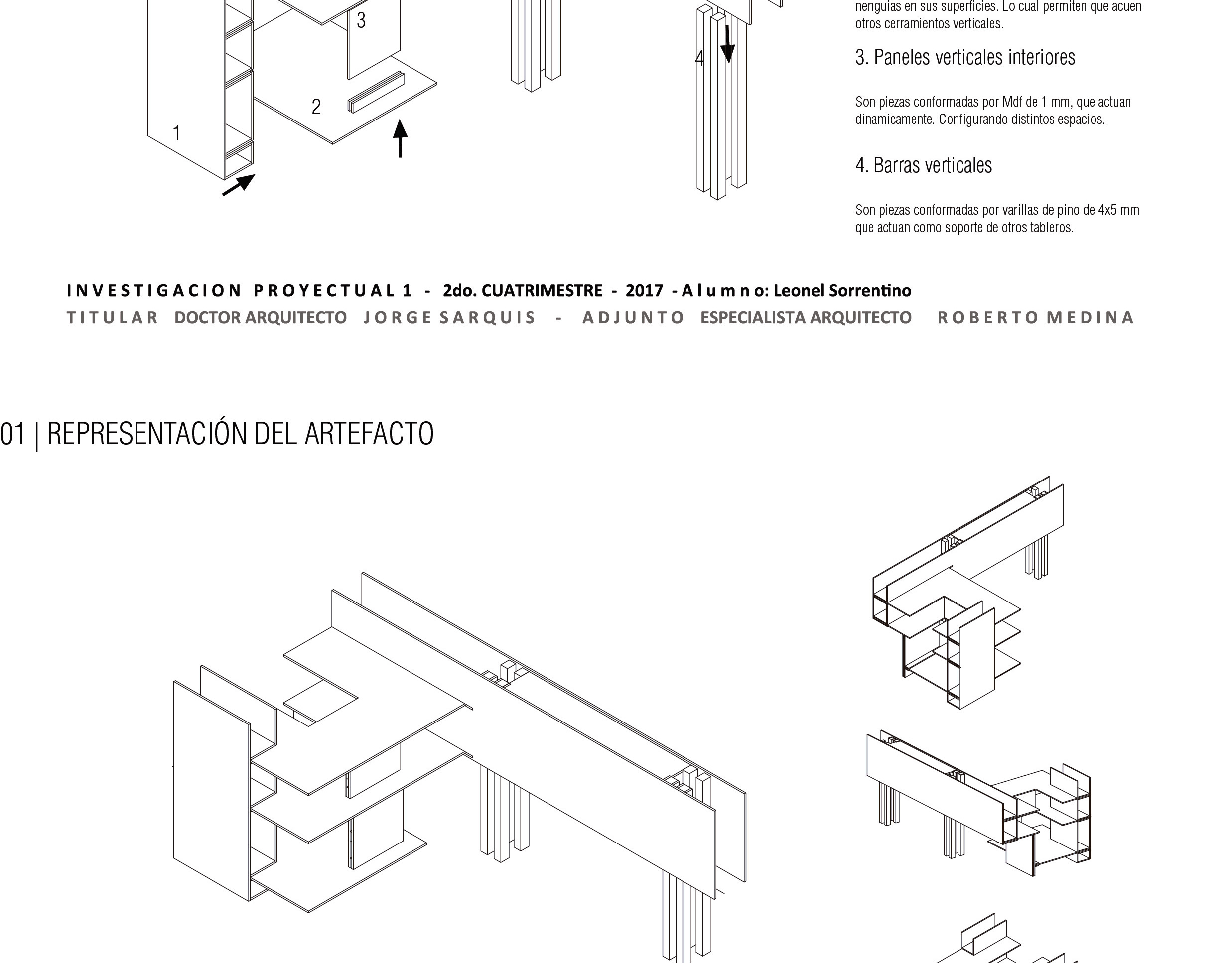 3

4

2

1

nenguias en sus superficies. Lo cual permiten que acuen otros cerramientos verticales.

3. Paneles verticales interiores

Son piezas conformadas por Mdf de 1 mm, que actuan dinamicamente. Configurando distintos espacios.

4. Barras verticales

Son piezas conformadas por varillas de pino de 4x5 mm que actuan como soporte de otros tableros.

INVESTIGACION PROYECTUAL 1 - 2do. CUATRIMESTRE - 2017 - Alumno: Leonel Sorrentino
TITULAR DOCTOR ARQUITECTO JORGE SARQUIS - ADJUNTO ESPECIALISTA ARQUITECTO ROBERTO MEDINA

01 | REPRESENTACIÓN DEL ARTEFACTO