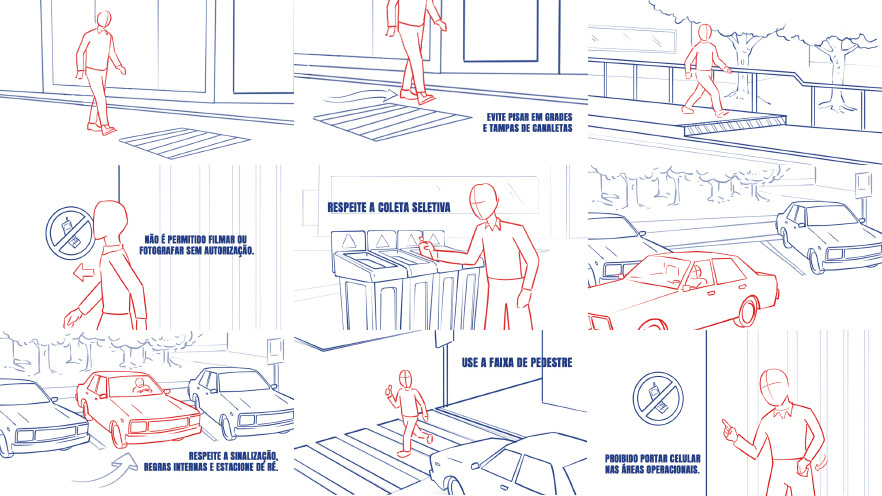 EVITE PISAR EM GRADES E TAMPAS DE CANALETAS

NÃO É PERMITIDO FILMAR OU FOTOGRAFAR SEM AUTORIZAÇÃO.

RESPEITE A COLETA SELETIVA

RESPEITE A SINALIZAÇÃO, REGRAS INTERNAS E ESTACIONE DE RÉ.

USE A FAIXA DE PEDESTRE

PROIBIDO PORTAR CELULAR NAS ÁREAS OPERACIONAIS.