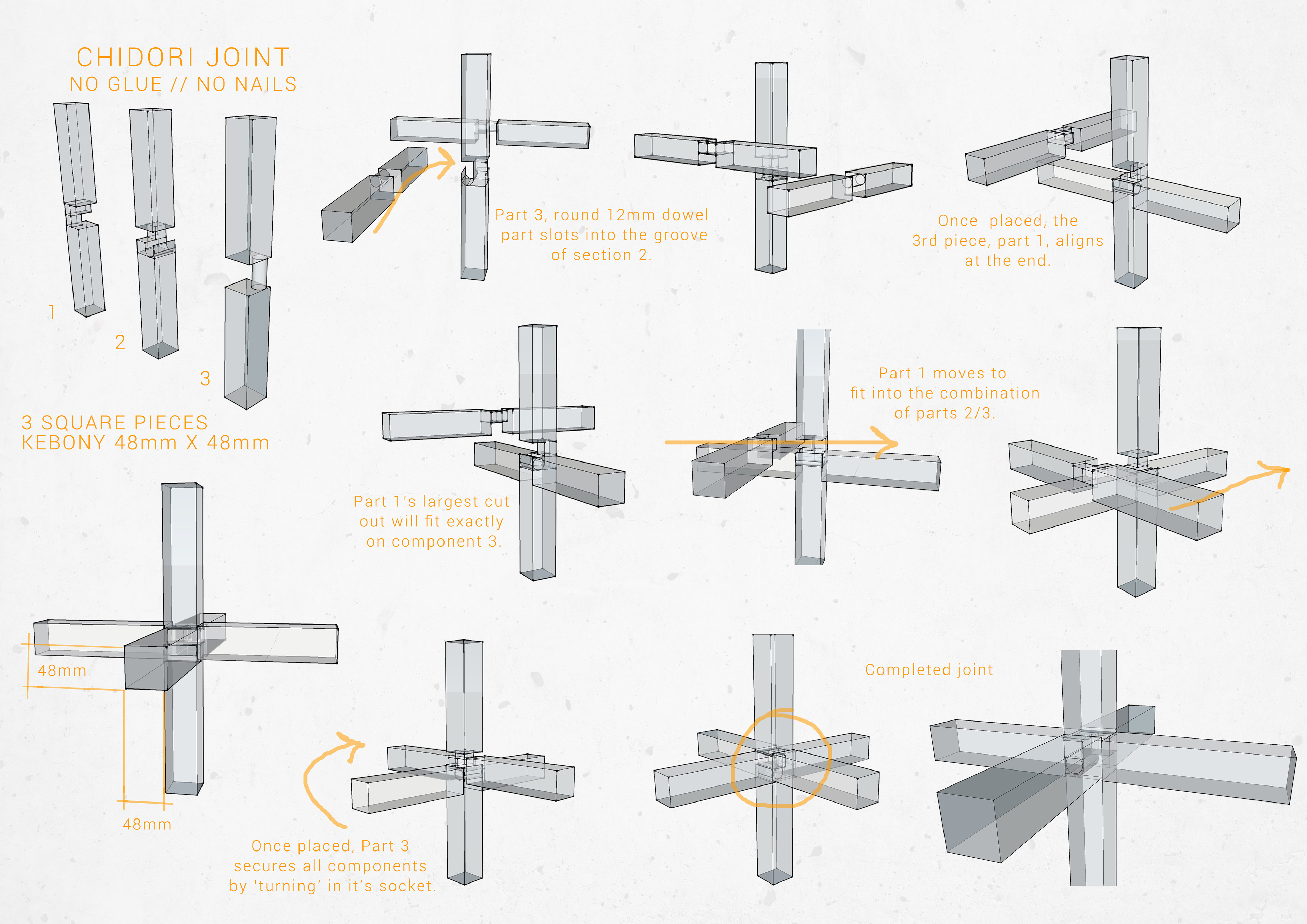 CHIDORI JOINT
NO GLUE // NO NAILS

1

2

3

3 SQUARE PIECES
KEBONY 48mm X 48mm

Part 3, round 12mm dowel part slots into the groove of section 2.

Once placed, the 3rd piece, part 1, aligns at the end.

Part 1's largest cut out will fit exactly on component 3.

Part 1 moves to fit into the combination of parts 2/3.

48mm

48mm

Once placed, Part 3 secures all components by 'turning' in it's socket.

Completed joint