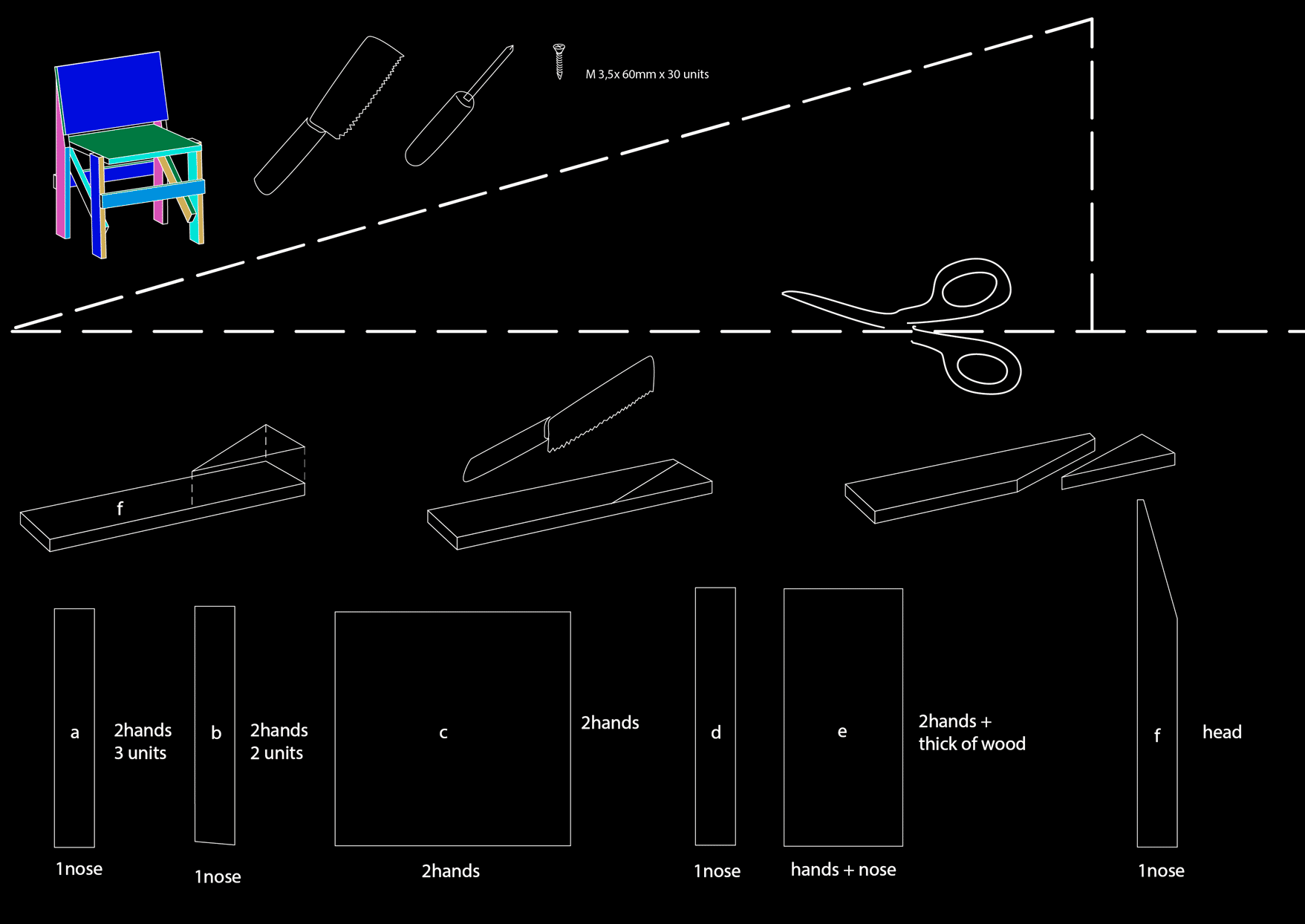 M 3,5x 60mm x 30 units

f

a
2hands
3 units
1nose

b
2hands
2 units
1nose

c
2hands
2hands

d
1nose

e
2hands +
thick of wood
hands + nose

f
head
1nose