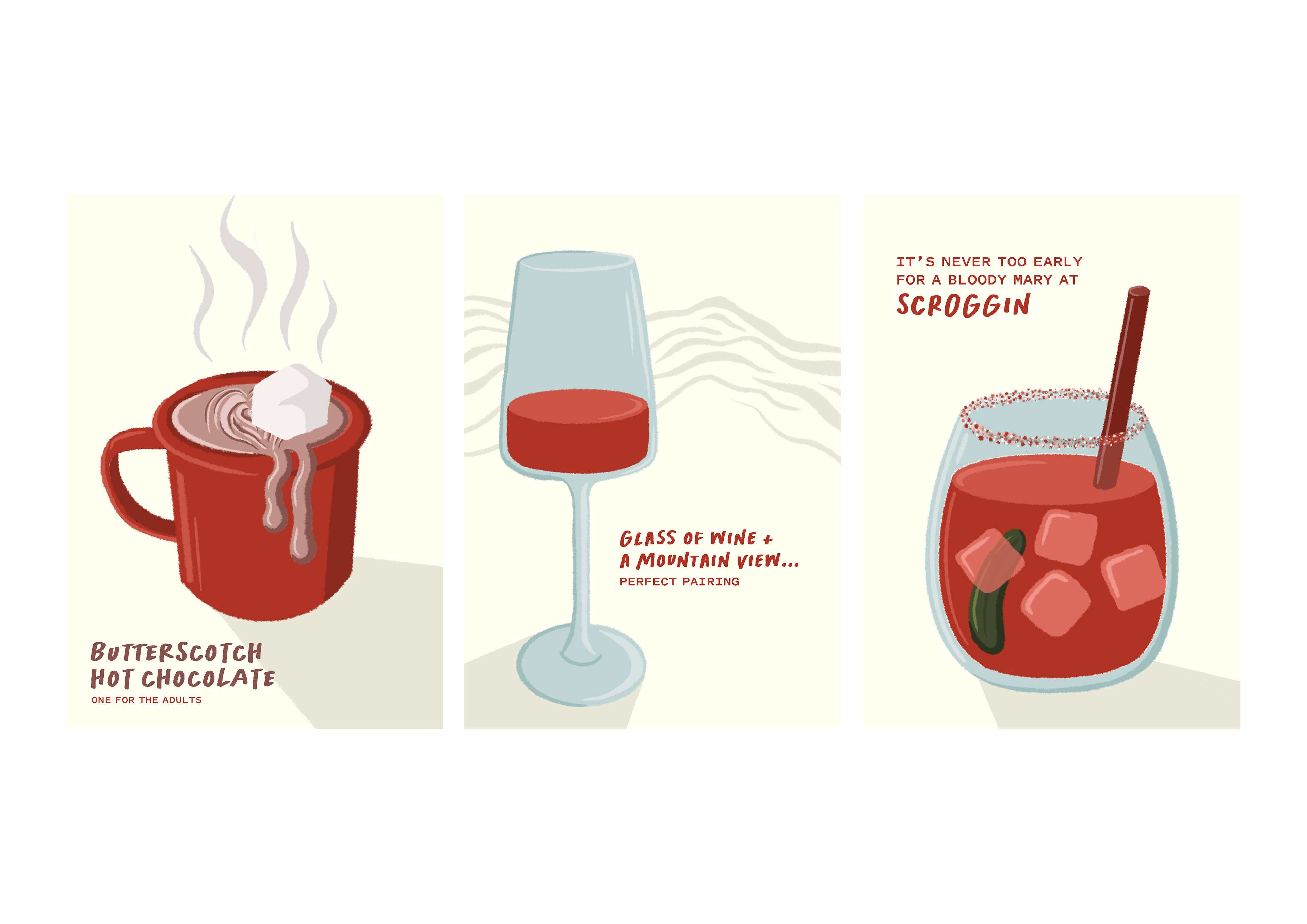 BUTTERSCOTCH HOT CHOCOLATE

ONE FOR THE ADULTS

GLASS OF WINE + A MOUNTAIN VIEW...

PERFECT PAIRING

IT'S NEVER TOO EARLY FOR A BLOODY MARY AT

SCROGGIN