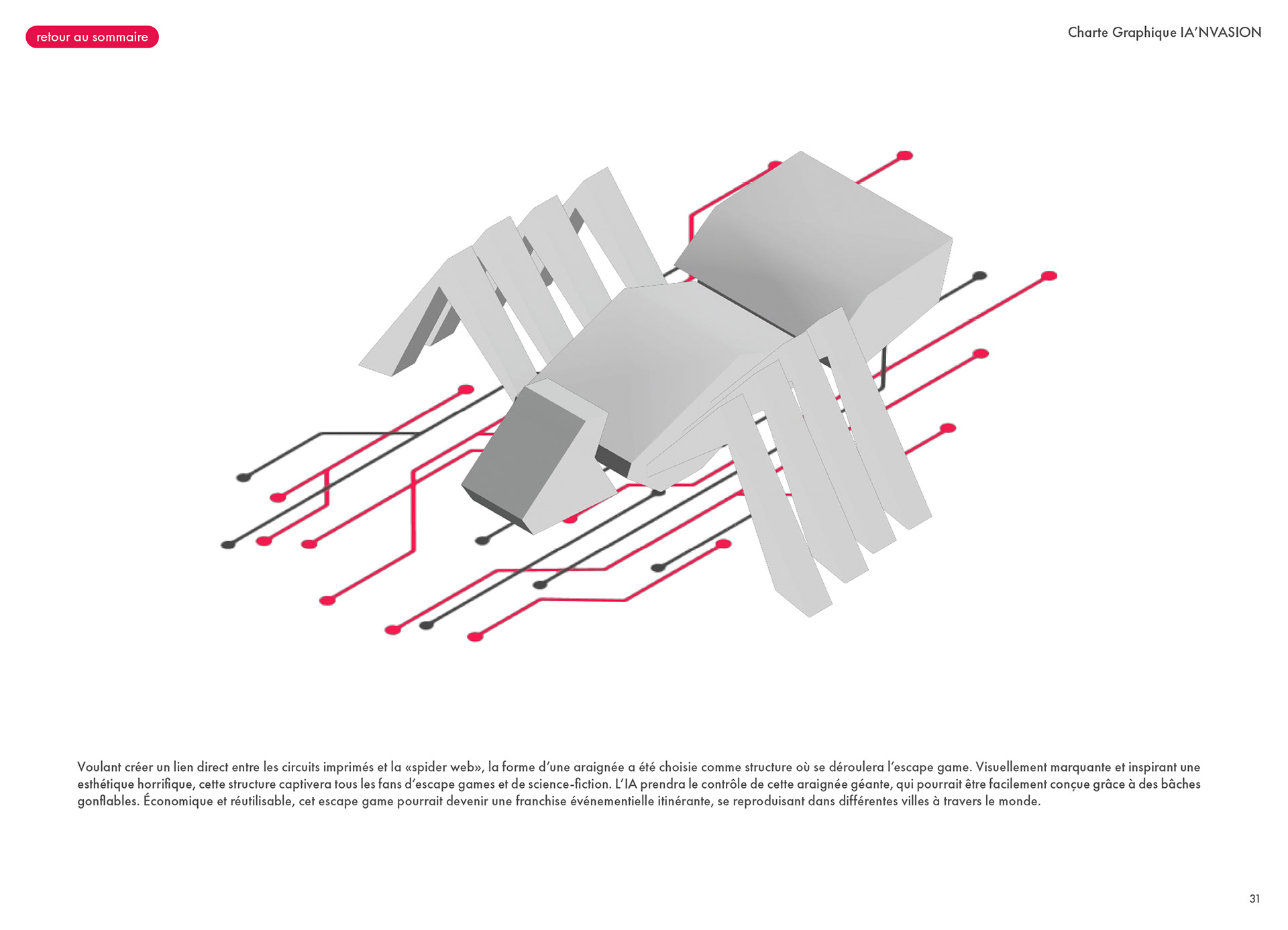 retour au sommaire

Charte Graphique IA'NVASION

Voulant créer un lien direct entre les circuits imprimés et la «spider web», la forme d'une araignée a été choisie comme structure où se déroulera l'escape game. Visuellement marquante et inspirant une esthétique horrifique, cette structure captivera tous les fans d'escape games et de science-fiction. L'IA prendra le contrôle de cette araignée géante, qui pourrait être facilement conçue grâce à des bâches gonflables. Économique et réutilisable, cet escape game pourrait devenir une franchise événementielle itinérante, se reproduisant dans différentes villes à travers le monde.

31