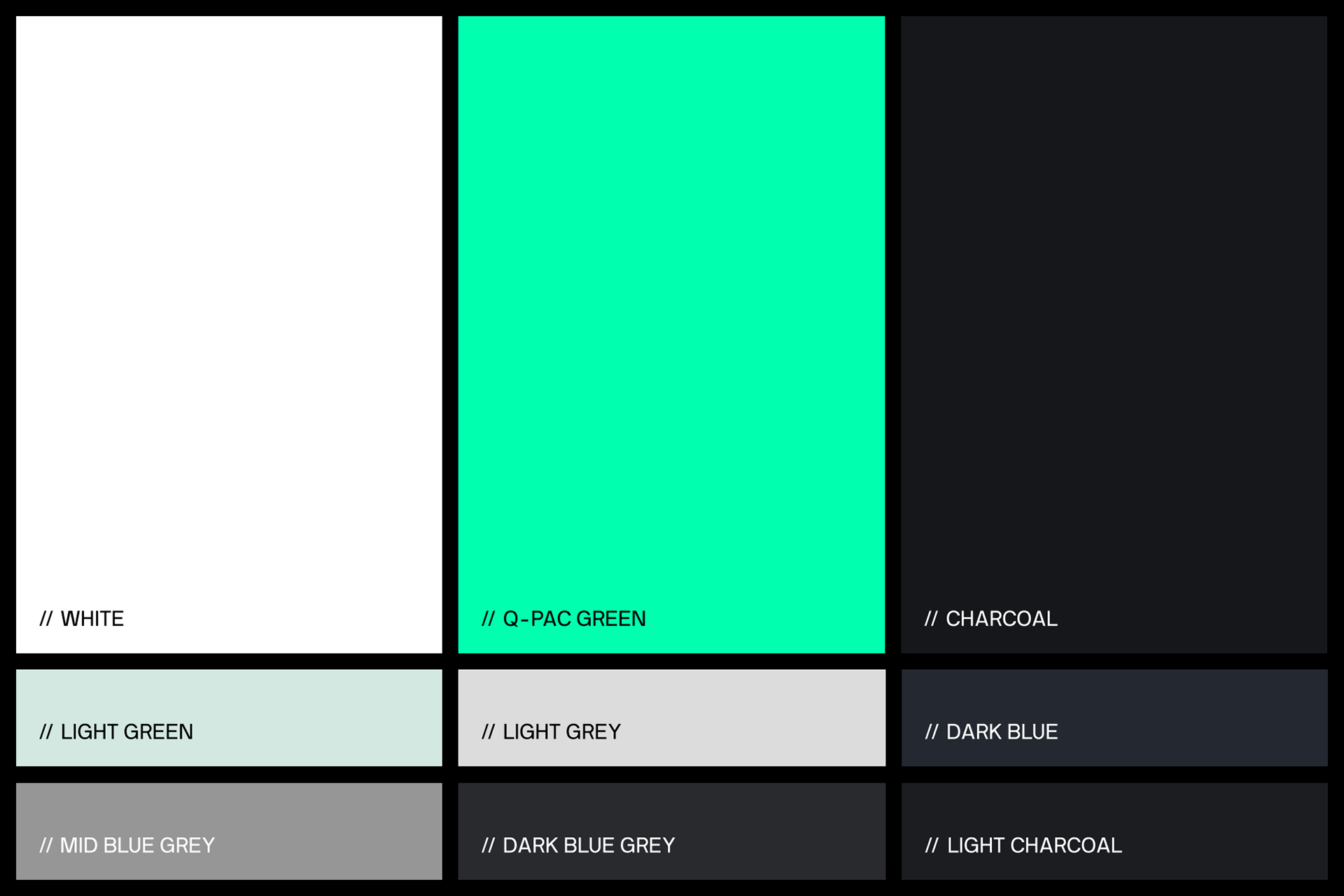 // WHITE

// Q-PAC GREEN

// CHARCOAL

// LIGHT GREEN

// LIGHT GREY

// DARK BLUE

// MID BLUE GREY

// DARK BLUE GREY

// LIGHT CHARCOAL