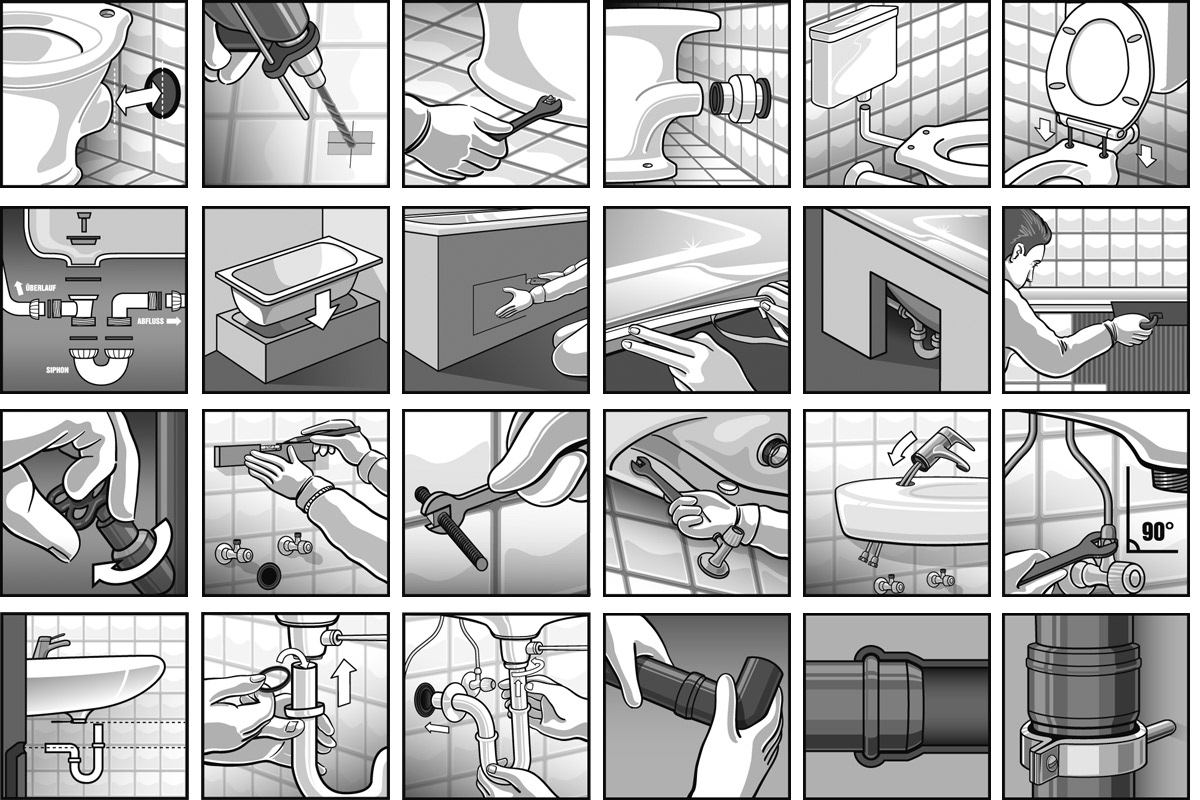 ÜBERLAUF

ABFLUSS

SIPHON

90°