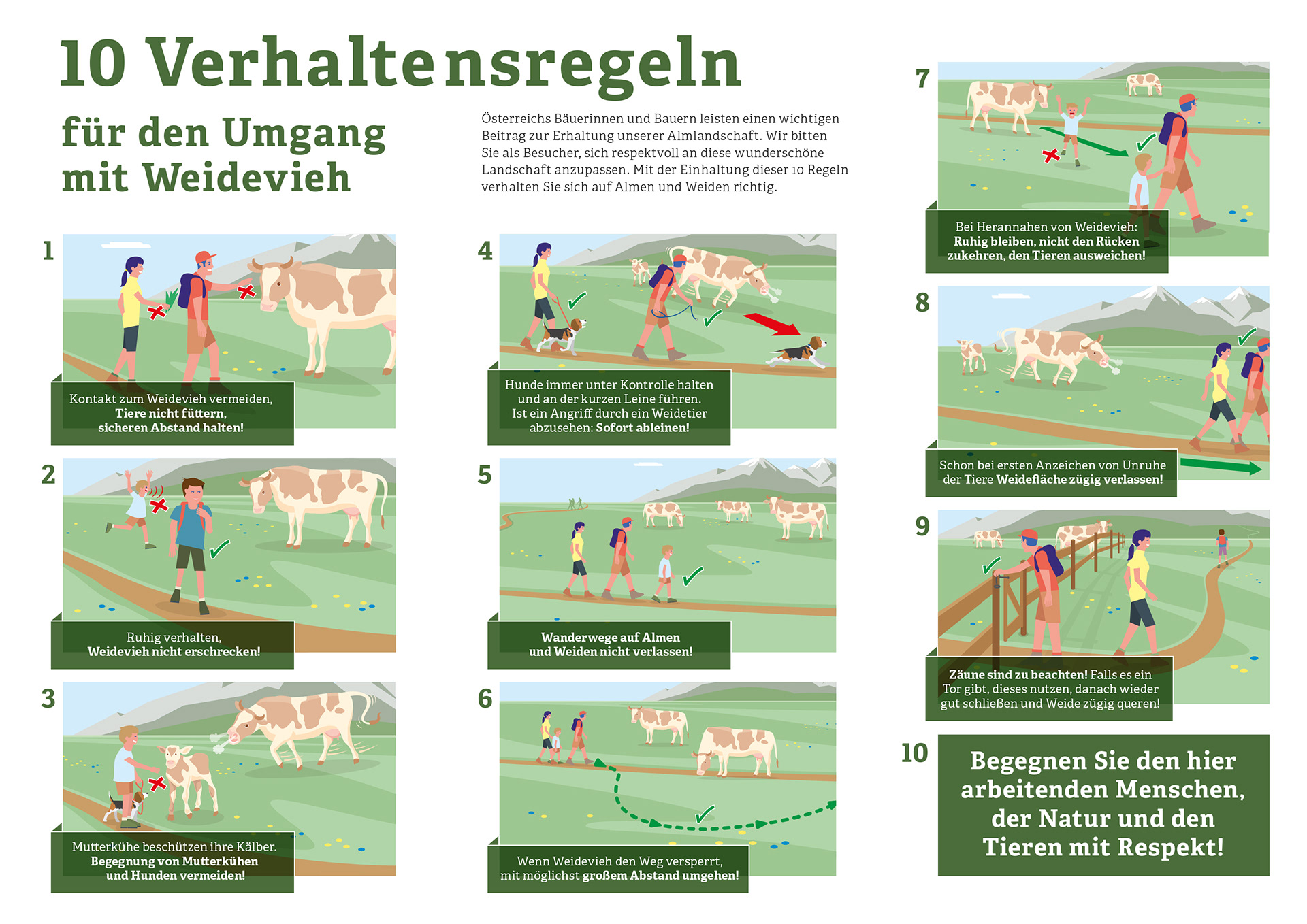 10 Verhaltensregeln

für den Umgang mit Weidevieh

Österreichs Bäuerinnen und Bauern leisten einen wichtigen Beitrag zur Erhaltung unserer Almlandschaft. Wir bitten Sie als Besucher, sich respektvoll an diese wunderschöne Landschaft anzupassen. Mit der Einhaltung dieser 10 Regeln verhalten Sie sich auf Almen und Weiden richtig.

1
Kontakt zum Weidevieh vermeiden, Tiere nicht füttern, sicheren Abstand halten!

2
Ruhig verhalten, Weidevieh nicht erschrecken!

3
Mutterkühe beschützen ihre Kälber. Begegnung von Mutterkühen und Hunden vermeiden!

4
Hunde immer unter Kontrolle halten und an der kurzen Leine führen. Ist ein Angriff durch ein Weidetier abzusehen: Sofort ableinen!

5
Wanderwege auf Almen und Weiden nicht verlassen!

6
Wenn Weidevieh den Weg versperrt, mit möglichst großem Abstand umgehen!

7
Bei Herannahen von Weidevieh: Ruhig bleiben, nicht den Rücken zukehren, den Tieren ausweichen!

8
Schon bei ersten Anzeichen von Unruhe der Tiere Weidefläche zügig verlassen!

9
Zäune sind zu beachten! Falls es ein Tor gibt, dieses nutzen, danach wieder gut schließen und Weide zügig queren!

10
Begegnen Sie den hier arbeitenden Menschen, der Natur und den Tieren mit Respekt!