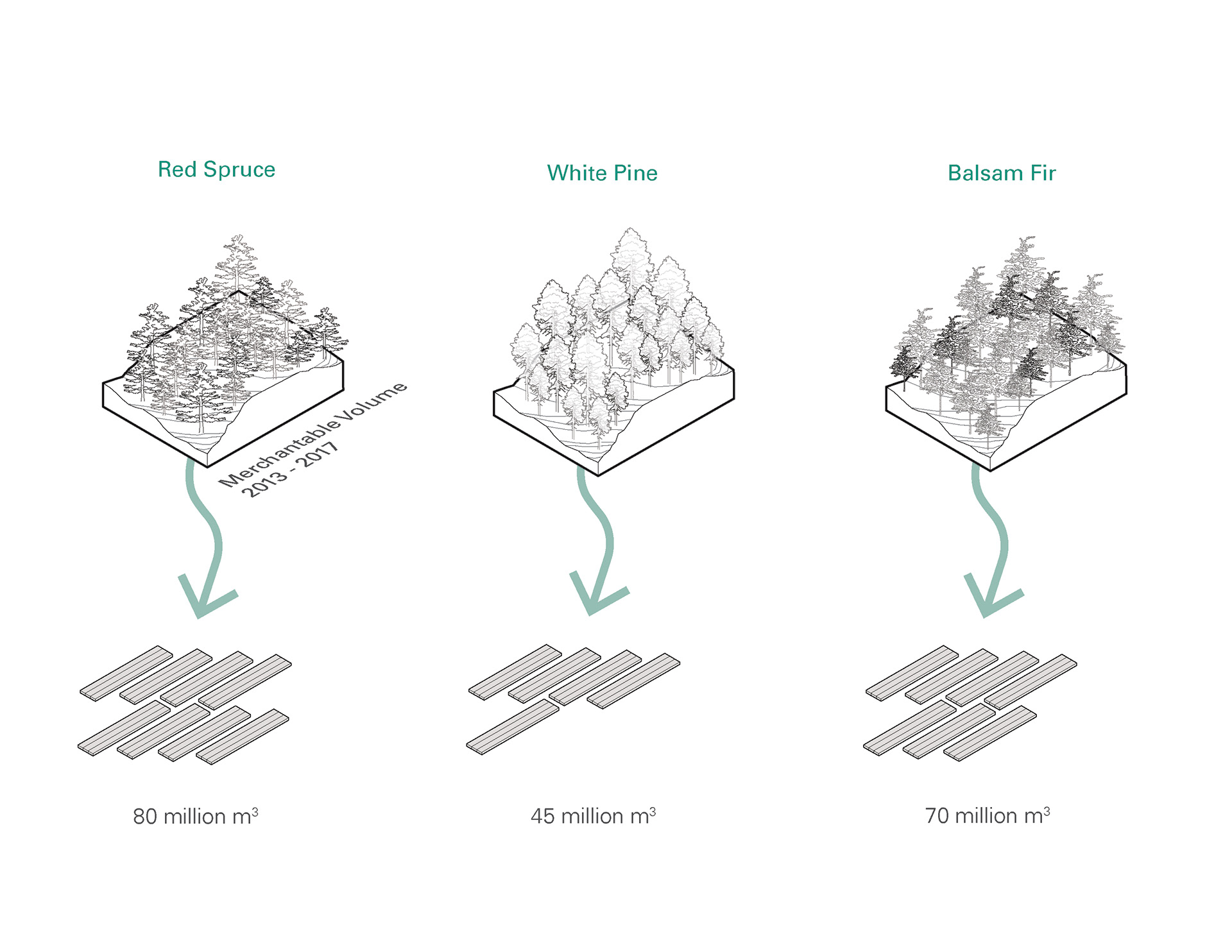 Red Spruce

White Pine

Balsam Fir

Merchantable Volume
2013 - 2017

80 million $m^3$

45 million $m^3$

70 million $m^3$