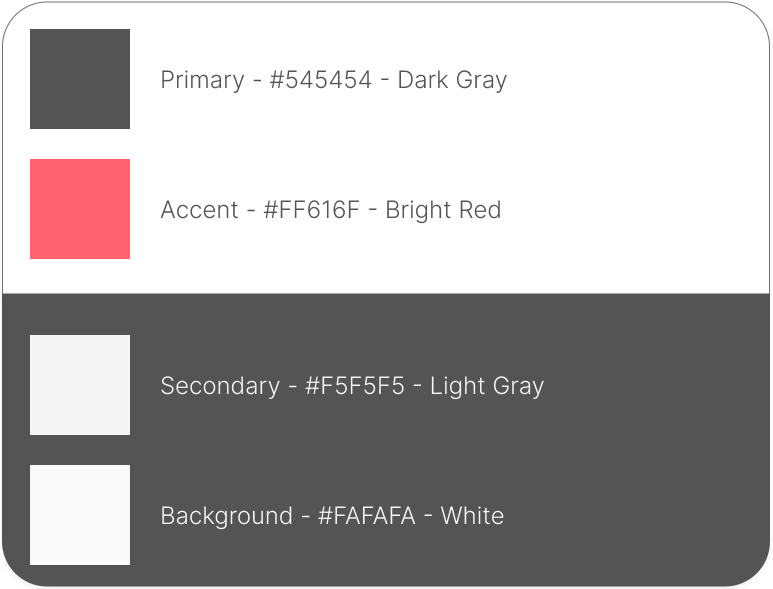 Primary - #545454 - Dark Gray

Accent - #FF616F - Bright Red

Secondary - #F5F5F5 - Light Gray

Background - #FAFAFA - White