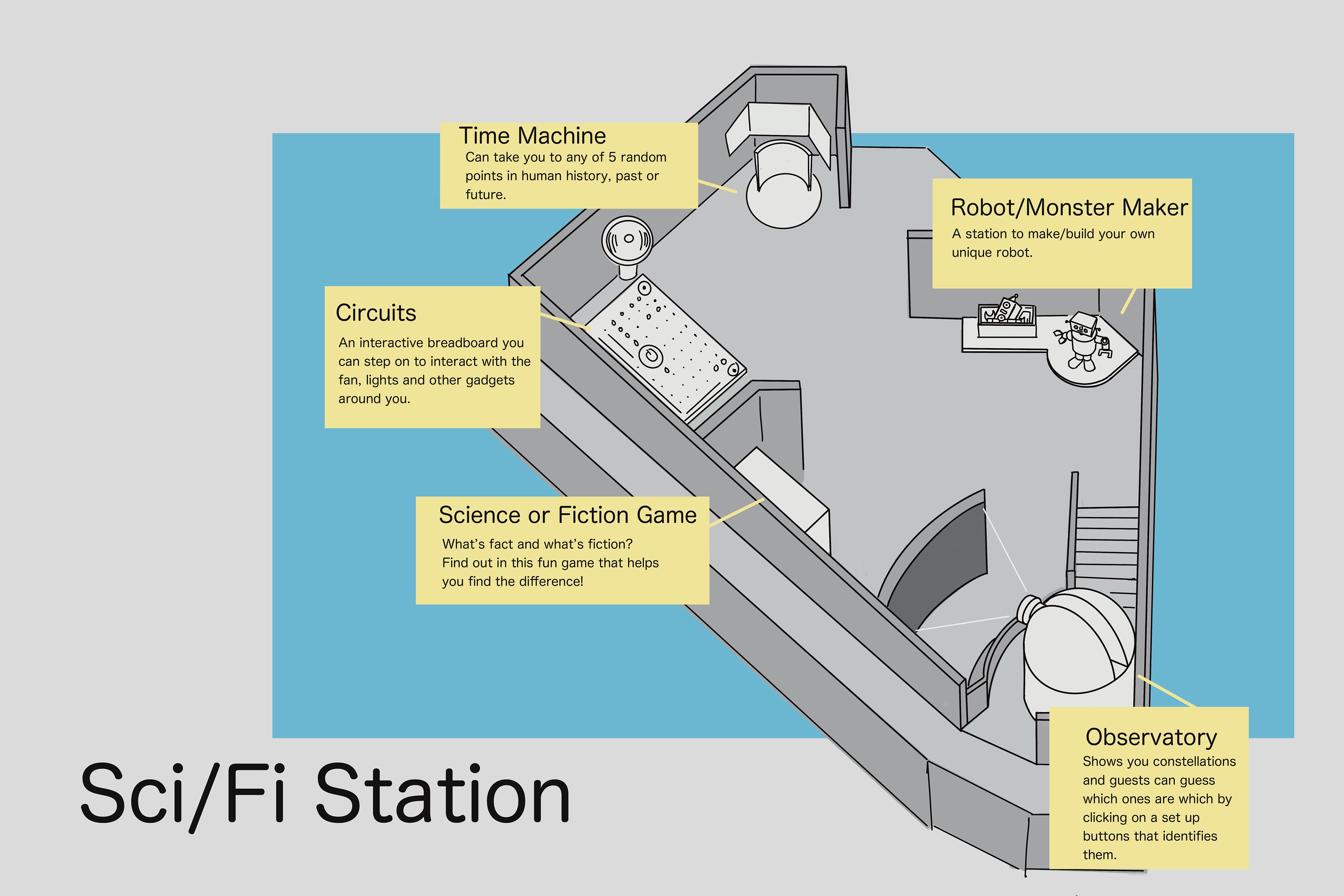 Time Machine
Can take you to any of 5 random points in human history, past or future.

Robot/Monster Maker
A station to make/build your own unique robot.

Circuits
An interactive breadboard you can step on to interact with the fan, lights and other gadgets around you.

Science or Fiction Game
What's fact and what's fiction?
Find out in this fun game that helps you find the difference!

Observatory
Shows you constellations and guests can guess which ones are which by clicking on a set up buttons that identifies them.

Sci/Fi Station