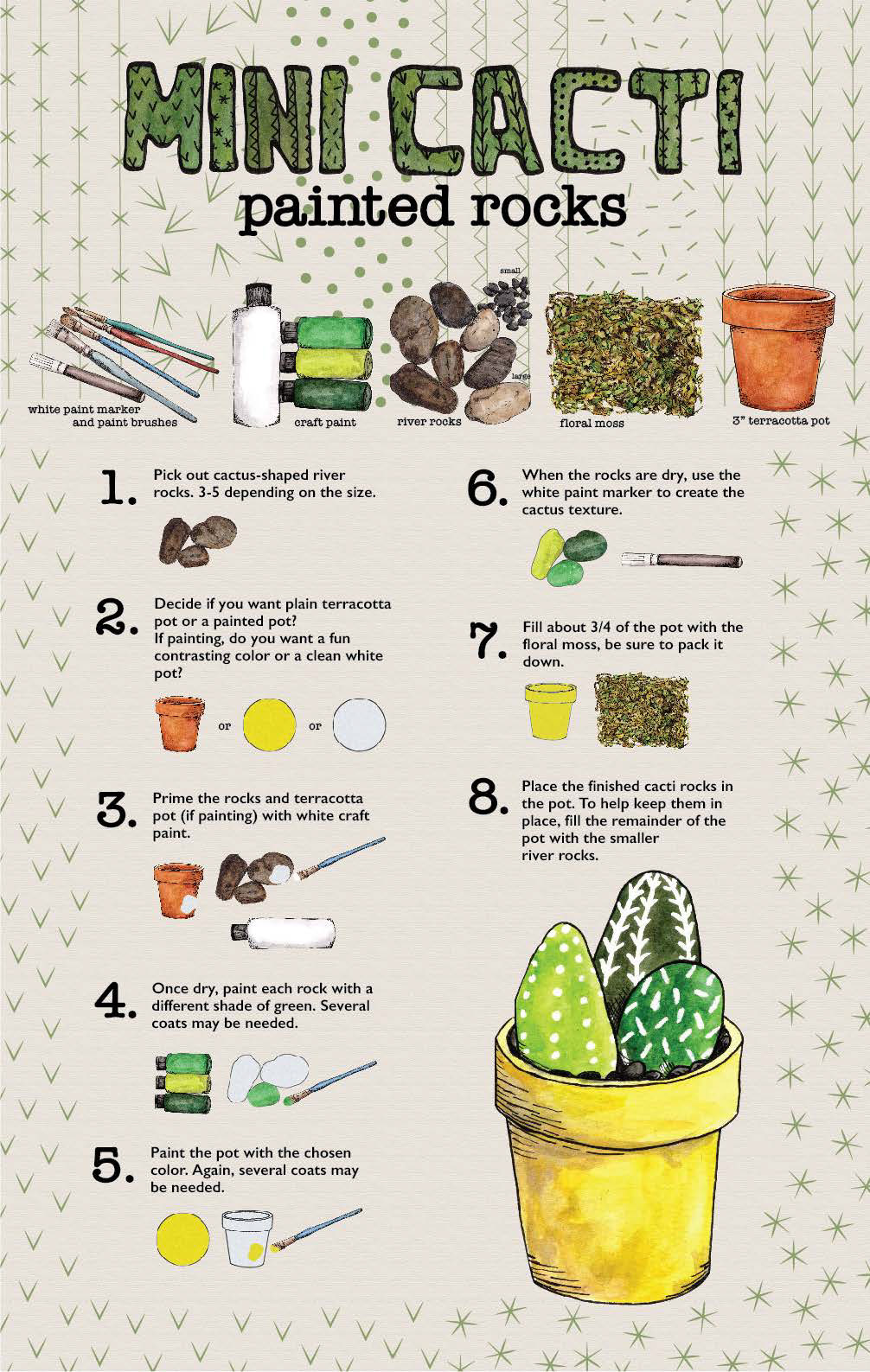 MINI CACTI
painted rocks

white paint marker and paint brushes

craft paint

small

large

river rocks

floral moss

3" terracotta pot

1. Pick out cactus-shaped river rocks. 3-5 depending on the size.

2. Decide if you want plain terracotta pot or a painted pot? If painting, do you want a fun contrasting color or a clean white pot?

or

or

3. Prime the rocks and terracotta pot (if painting) with white craft paint.

4. Once dry, paint each rock with a different shade of green. Several coats may be needed.

5. Paint the pot with the chosen color. Again, several coats may be needed.

6. When the rocks are dry, use the white paint marker to create the cactus texture.

7. Fill about 3/4 of the pot with the floral moss, be sure to pack it down.

8. Place the finished cacti rocks in the pot. To help keep them in place, fill the remainder of the pot with the smaller river rocks.