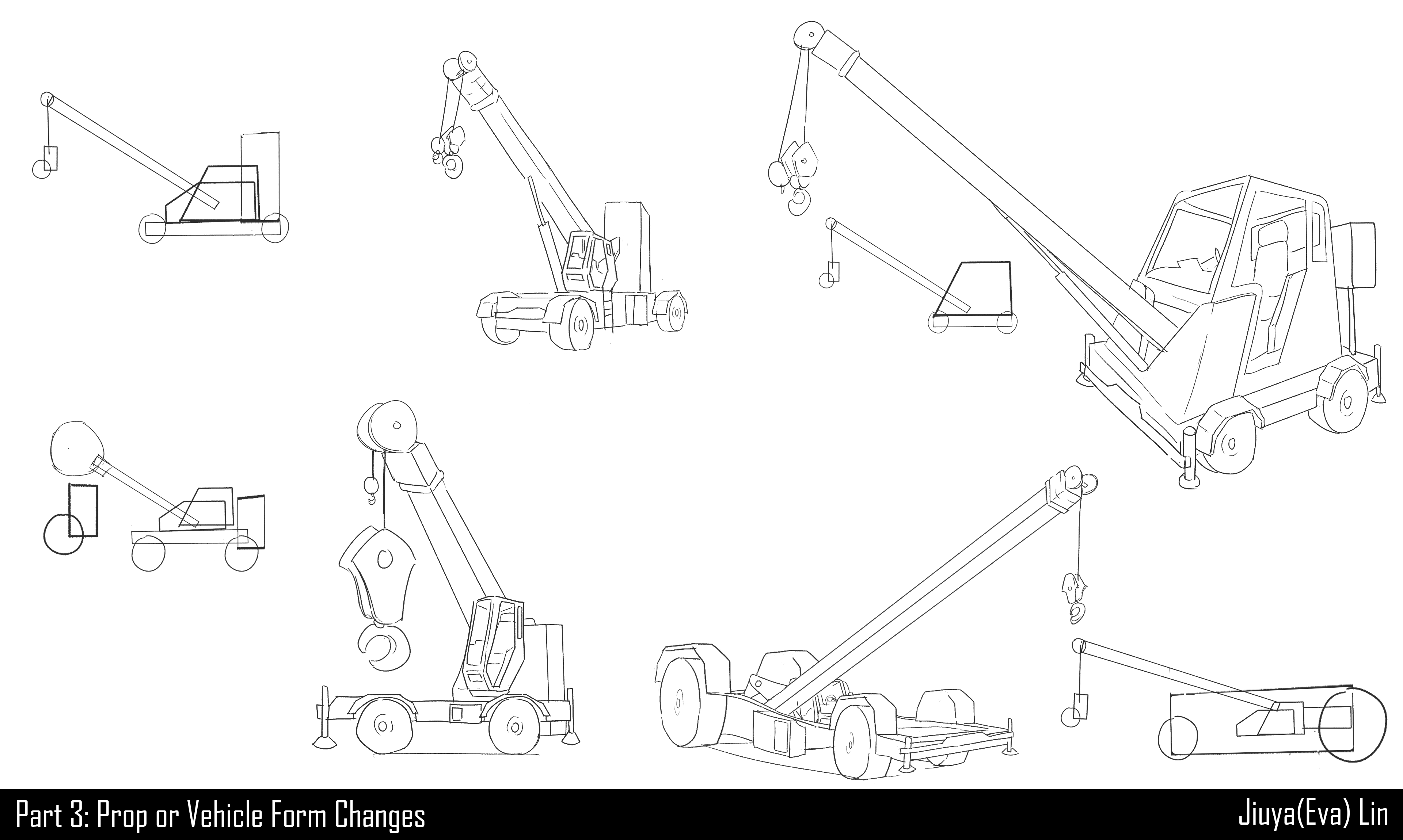 Part 3: Prop or Vehicle Form Changes

Jiuya(Eva) Lin