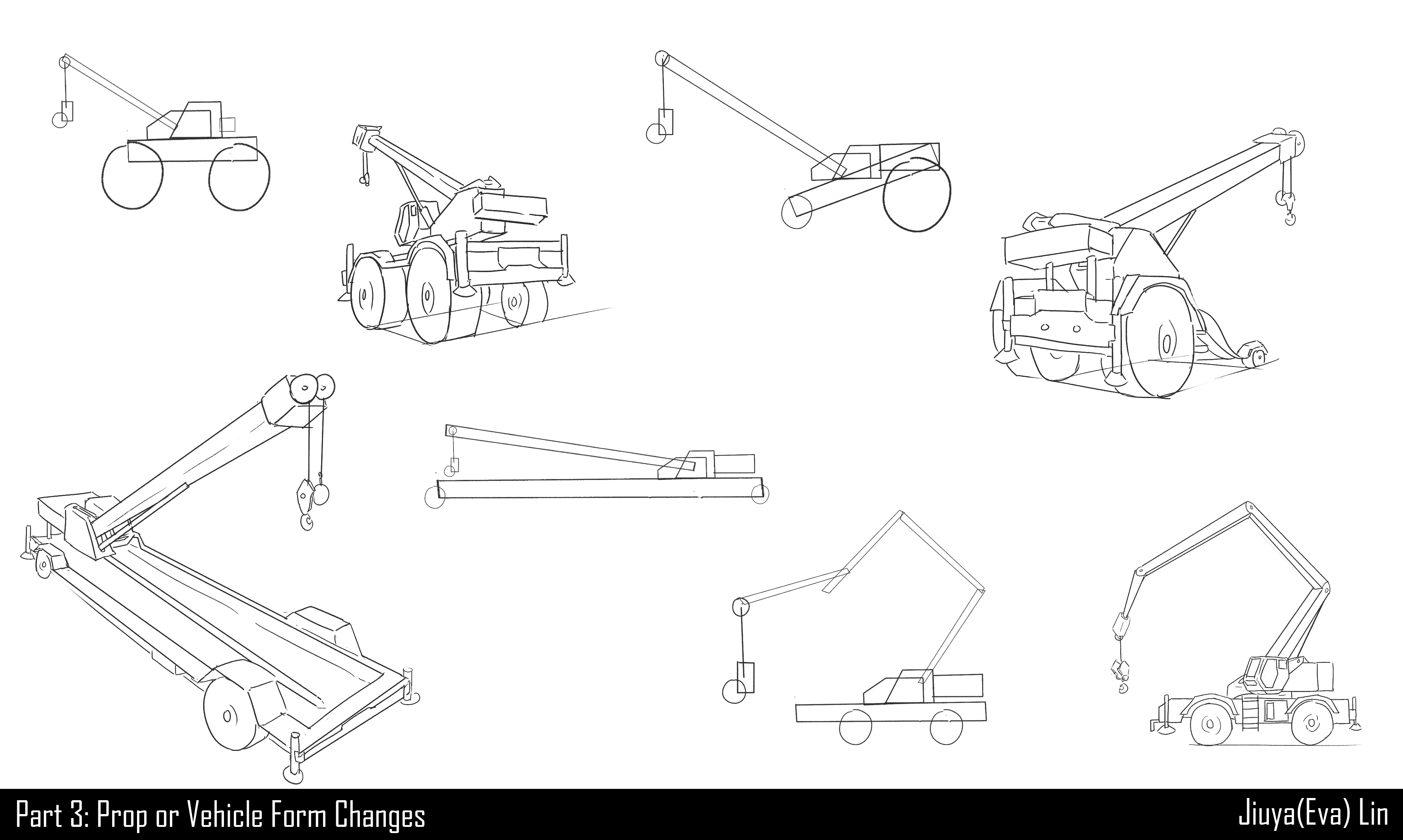 Part 3: Prop or Vehicle Form Changes

Jiuya(Eva) Lin