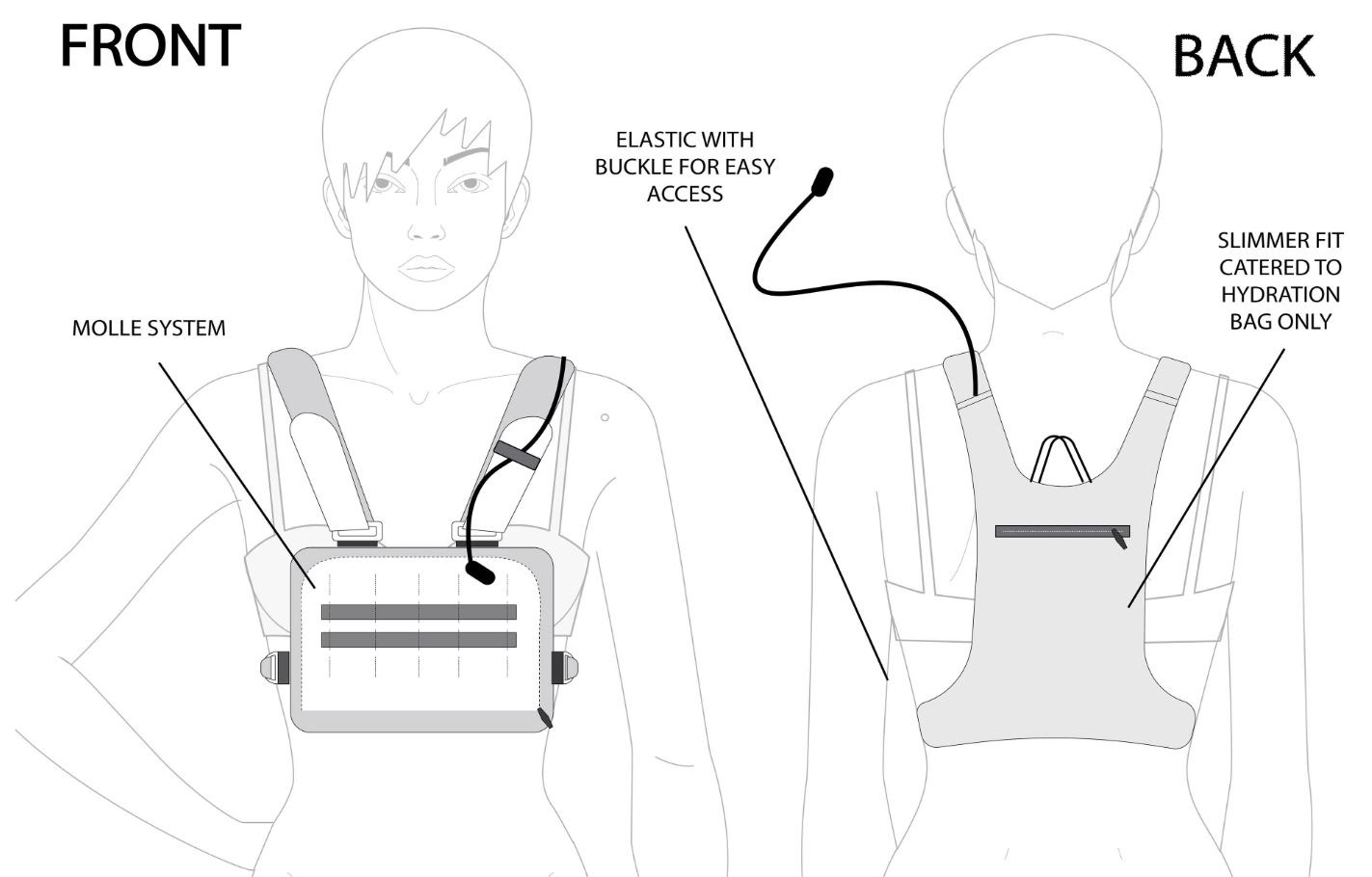 FRONT

BACK

ELASTIC WITH BUCKLE FOR EASY ACCESS

MOLLE SYSTEM

SLIMMER FIT CATERED TO HYDRATION BAG ONLY