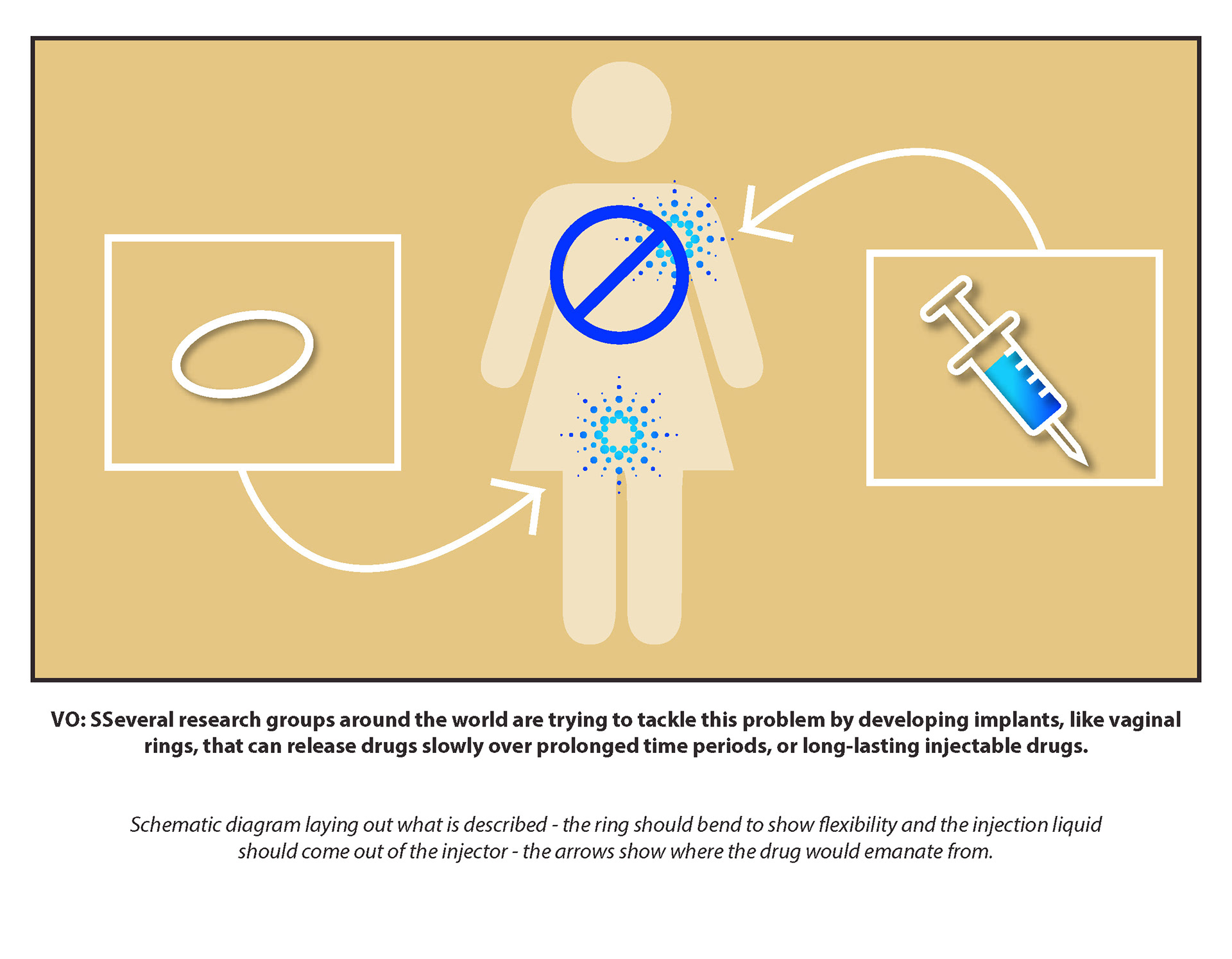 VO: SSeveral research groups around the world are trying to tackle this problem by developing implants, like vaginal rings, that can release drugs slowly over prolonged time periods, or long-lasting injectable drugs.

Schematic diagram laying out what is described - the ring should bend to show flexibility and the injection liquid should come out of the injector - the arrows show where the drug would emanate from.