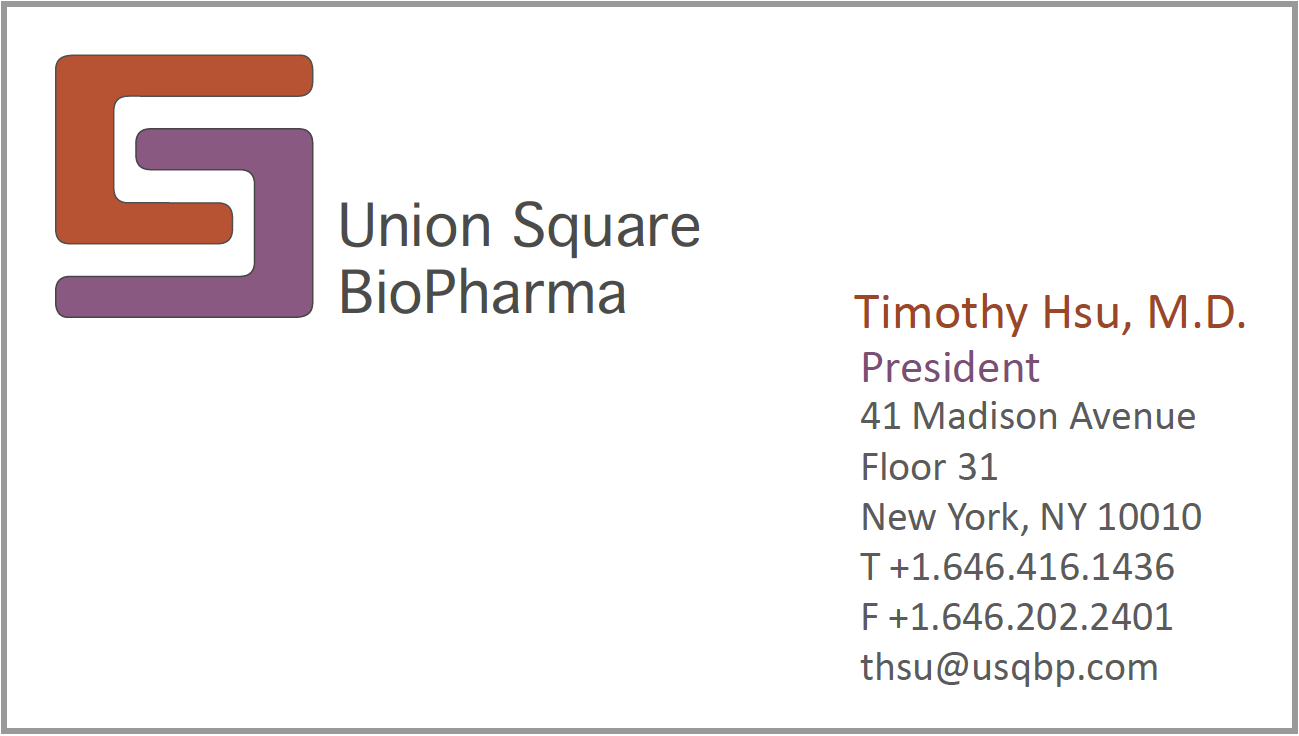 Union Square
BioPharma

Timothy Hsu, M.D.
President
41 Madison Avenue
Floor 31
New York, NY 10010
T +1.646.416.1436
F +1.646.202.2401
thsu@usqbp.com