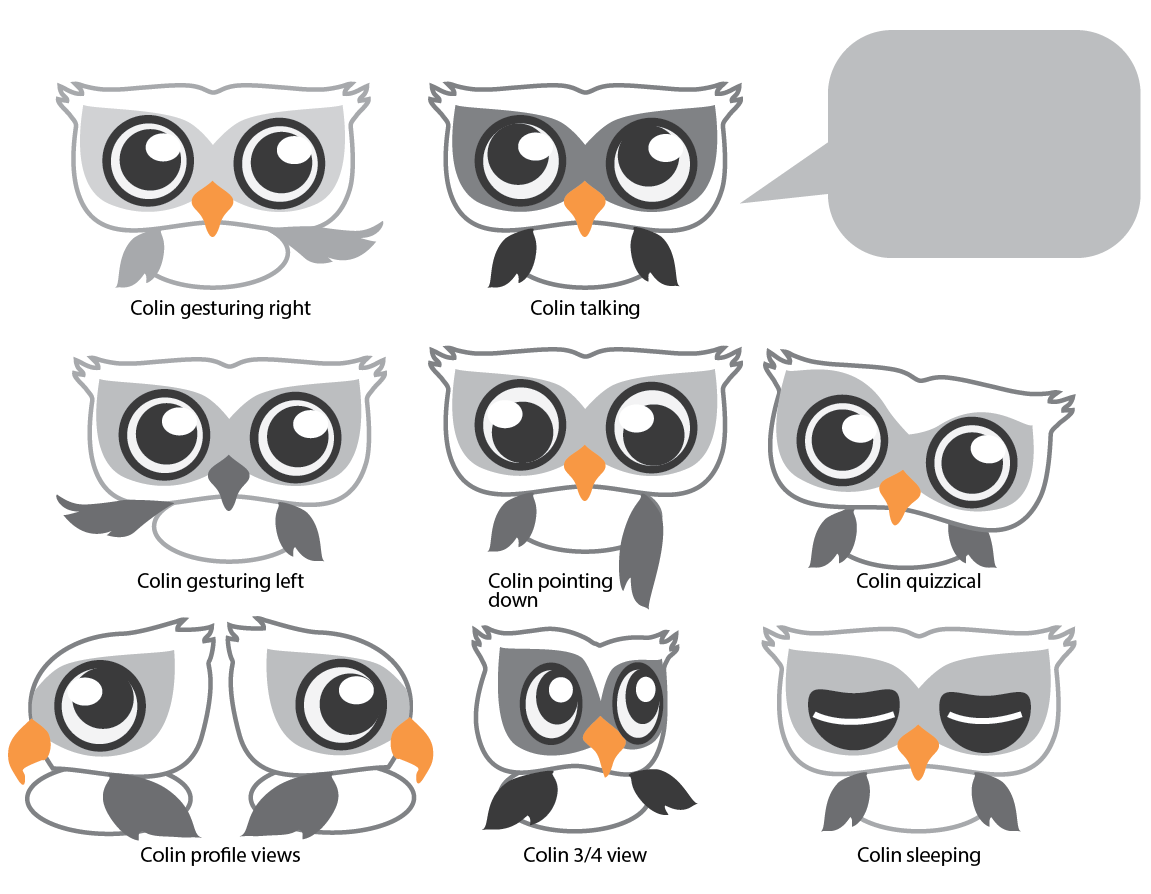 Colin gesturing right

Colin talking

Colin gesturing left

Colin pointing down

Colin quizzical

Colin profile views

Colin 3/4 view

Colin sleeping