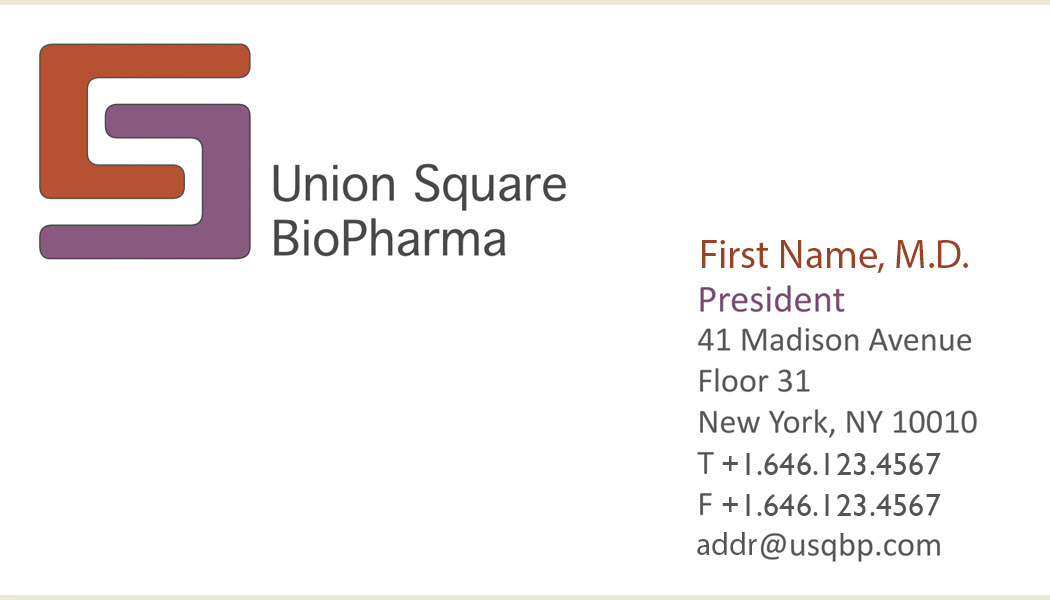 Union Square
BioPharma

First Name, M.D.
President
41 Madison Avenue
Floor 31
New York, NY 10010
T +1.646.123.4567
F +1.646.123.4567
addr@usqbp.com