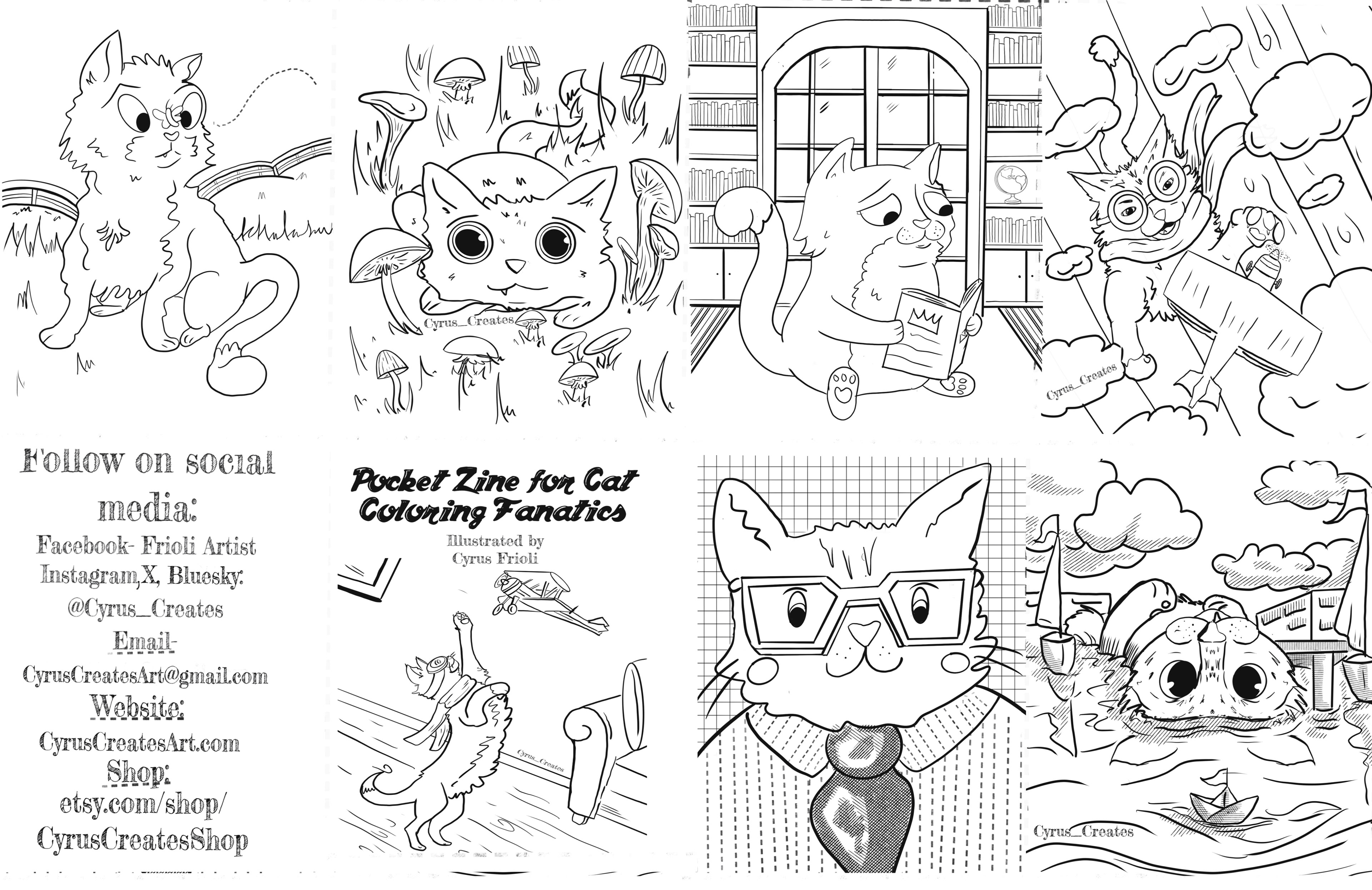 Cyrus_Creates

Cyrus_Creates

Follow on social media:
Facebook- Frioli Artist
Instagram,X, Bluesky:
@Cyrus_Creates
Email-
CyrusCreatesArt@gmail.com
Website:
CyrusCreatesArt.com
Shop:
etsy.com/shop/
CyrusCreatesShop

Pocket Zine for Cat Coloring Fanatics
Illustrated by
Cyrus Frioli

Cyrus_Creates

Cyrus_Creates