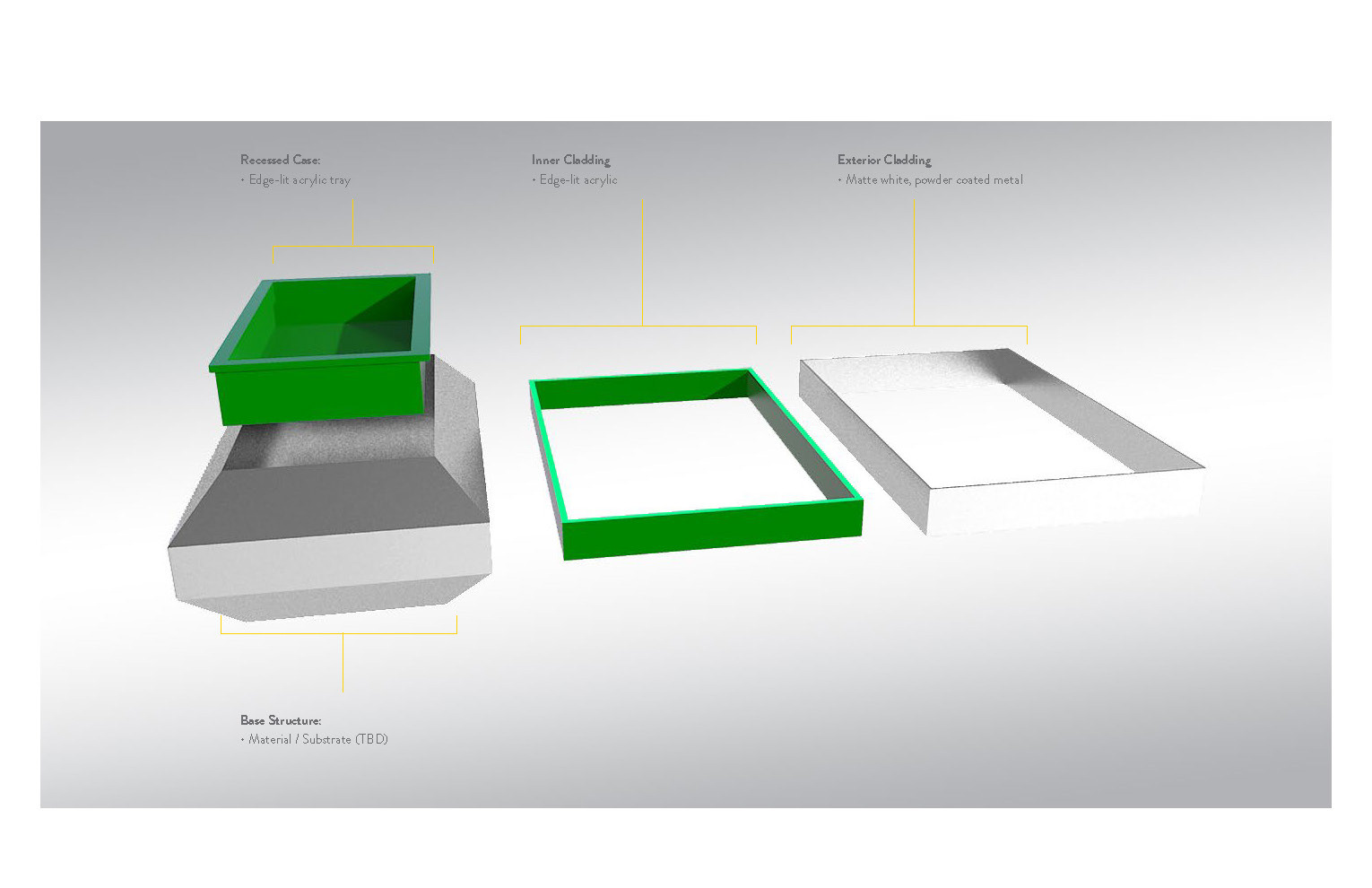 Recessed Case:
• Edge-lit acrylic tray

Inner Cladding
• Edge-lit acrylic

Exterior Cladding
• Matte white, powder coated metal

Base Structure:
• Material / Substrate (TBD)