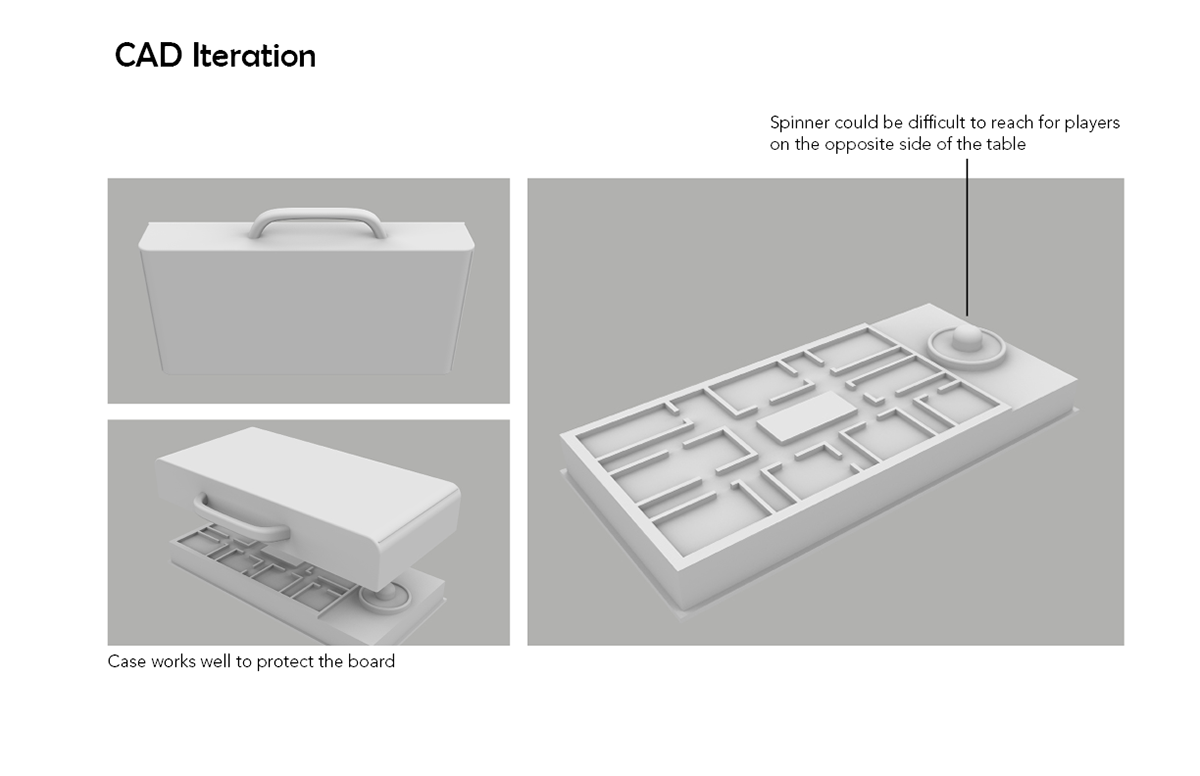 CAD Iteration

Spinner could be difficult to reach for players on the opposite side of the table

Case works well to protect the board