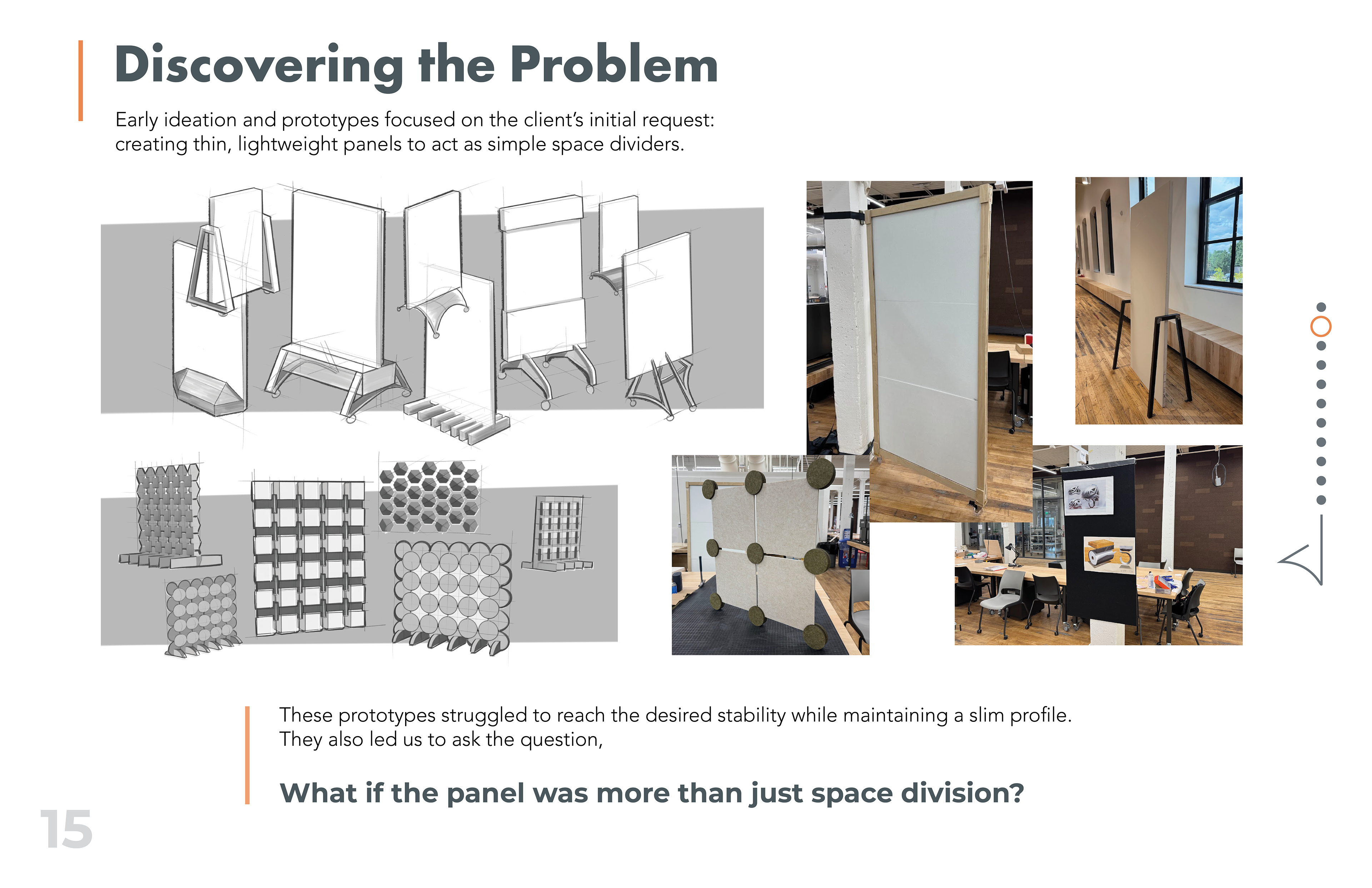 Discovering the Problem

Early ideation and prototypes focused on the client's initial request: creating thin, lightweight panels to act as simple space dividers.

These prototypes struggled to reach the desired stability while maintaining a slim profile. They also led us to ask the question,

What if the panel was more than just space division?

15