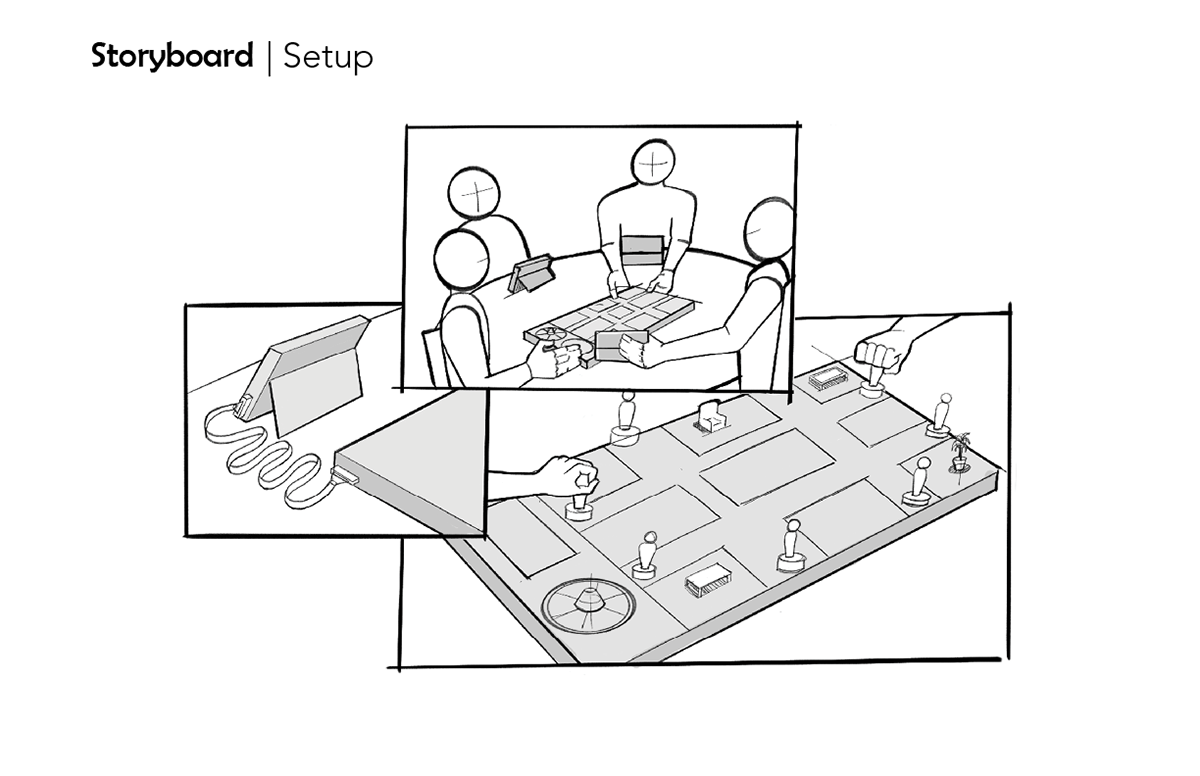 Storyboard | Setup