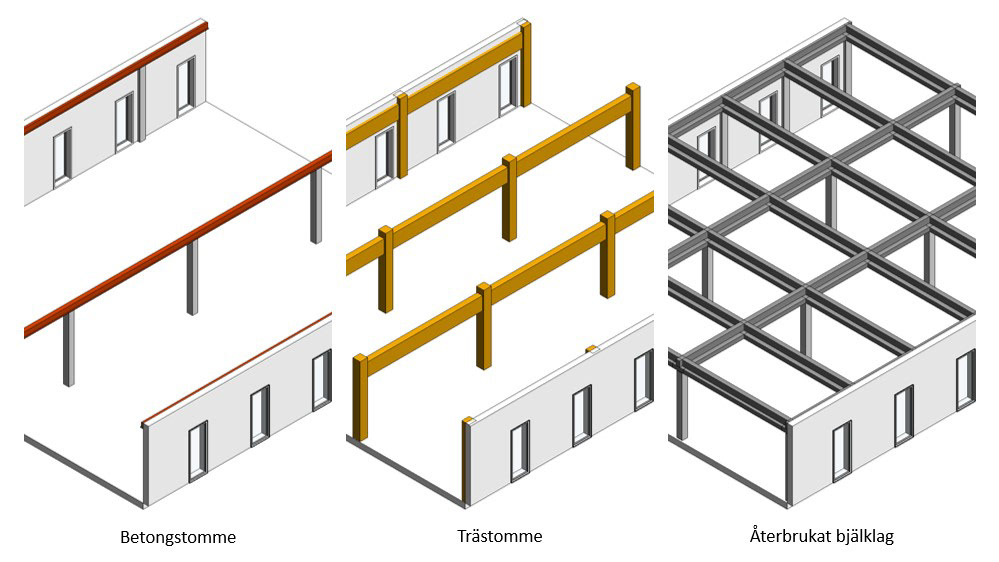 Betongstomme

Trästomme

Återbrukat bjälklag