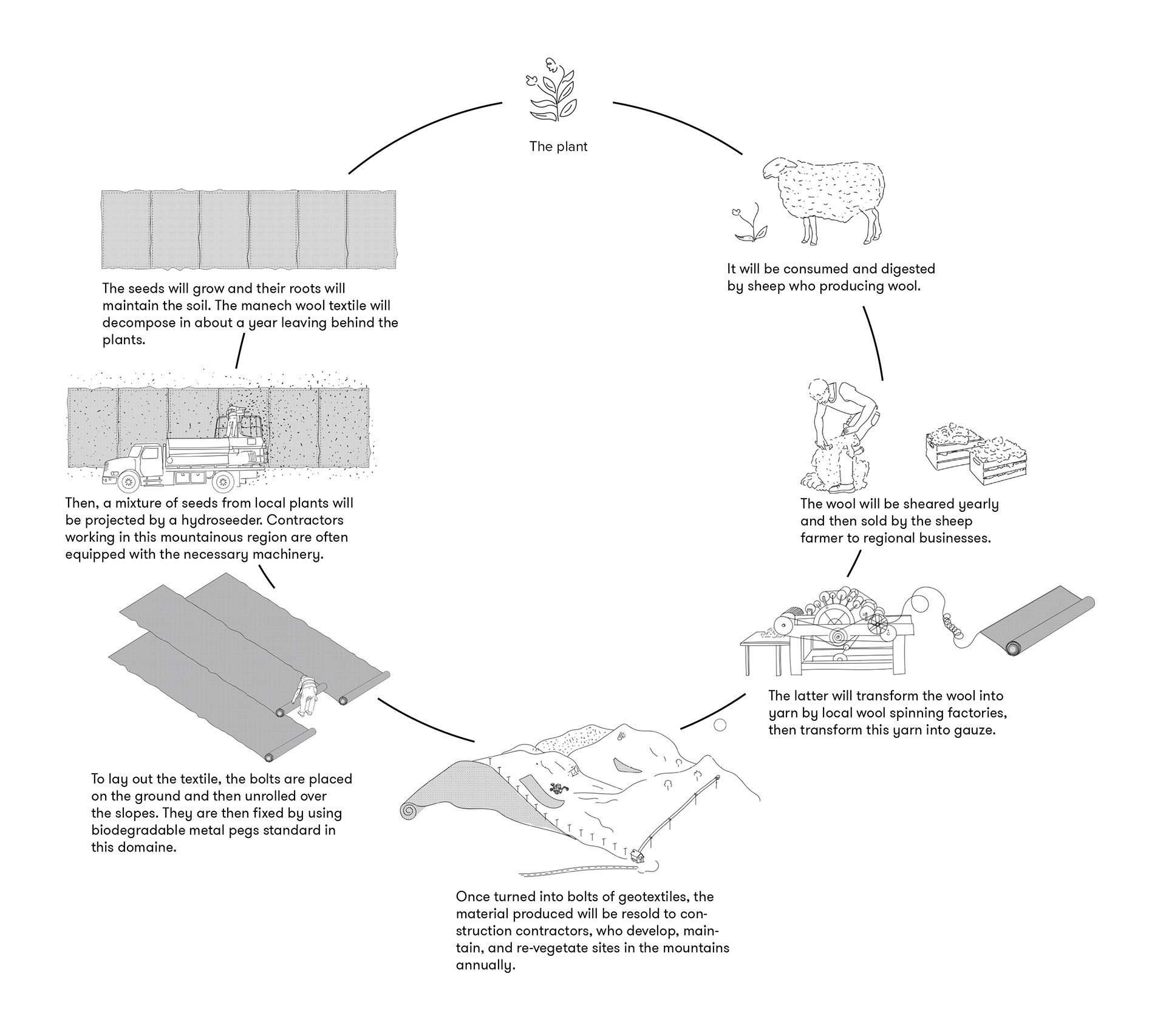 The plant

It will be consumed and digested by sheep who producing wool.

The wool will be sheared yearly and then sold by the sheep farmer to regional businesses.

The latter will transform the wool into yarn by local wool spinning factories, then transform this yarn into gauze.

Once turned into bolts of geotextiles, the material produced will be resold to construction contractors, who develop, maintain, and re-vegetate sites in the mountains annually.

To lay out the textile, the bolts are placed on the ground and then unrolled over the slopes. They are then fixed by using biodegradable metal pegs standard in this domaine.

Then, a mixture of seeds from local plants will be projected by a hydroseeder. Contractors working in this mountainous region are often equipped with the necessary machinery.

The seeds will grow and their roots will maintain the soil. The manech wool textile will decompose in about a year leaving behind the plants.