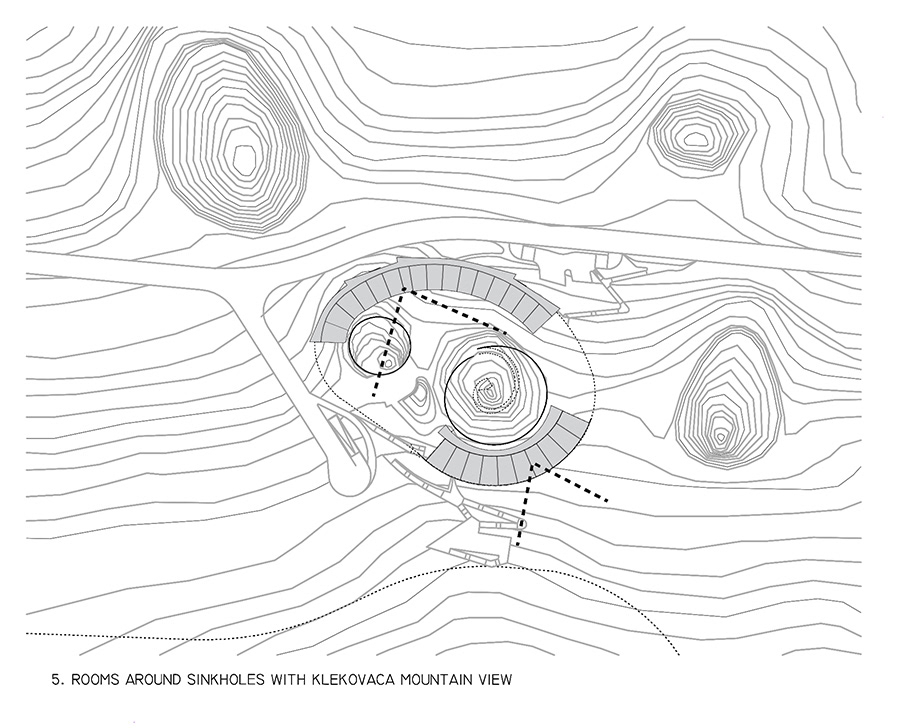 5. ROOMS AROUND SINKHOLES WITH KLEKOVACA MOUNTAIN VIEW