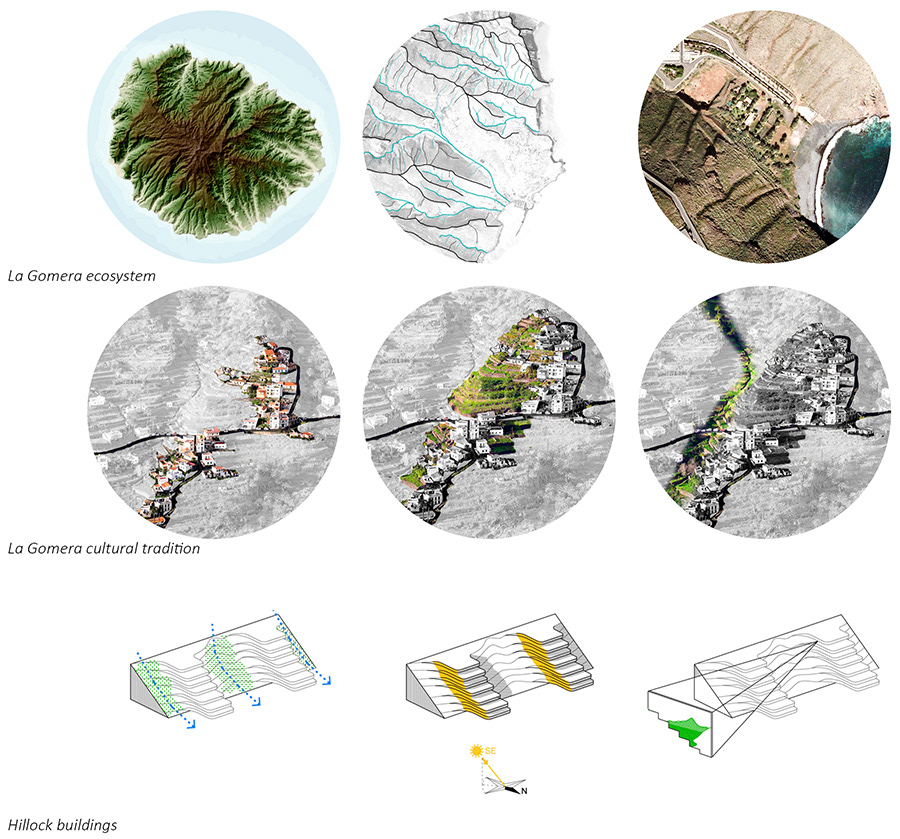 La Gomera ecosystem

La Gomera cultural tradition

SE

N

Hillock buildings