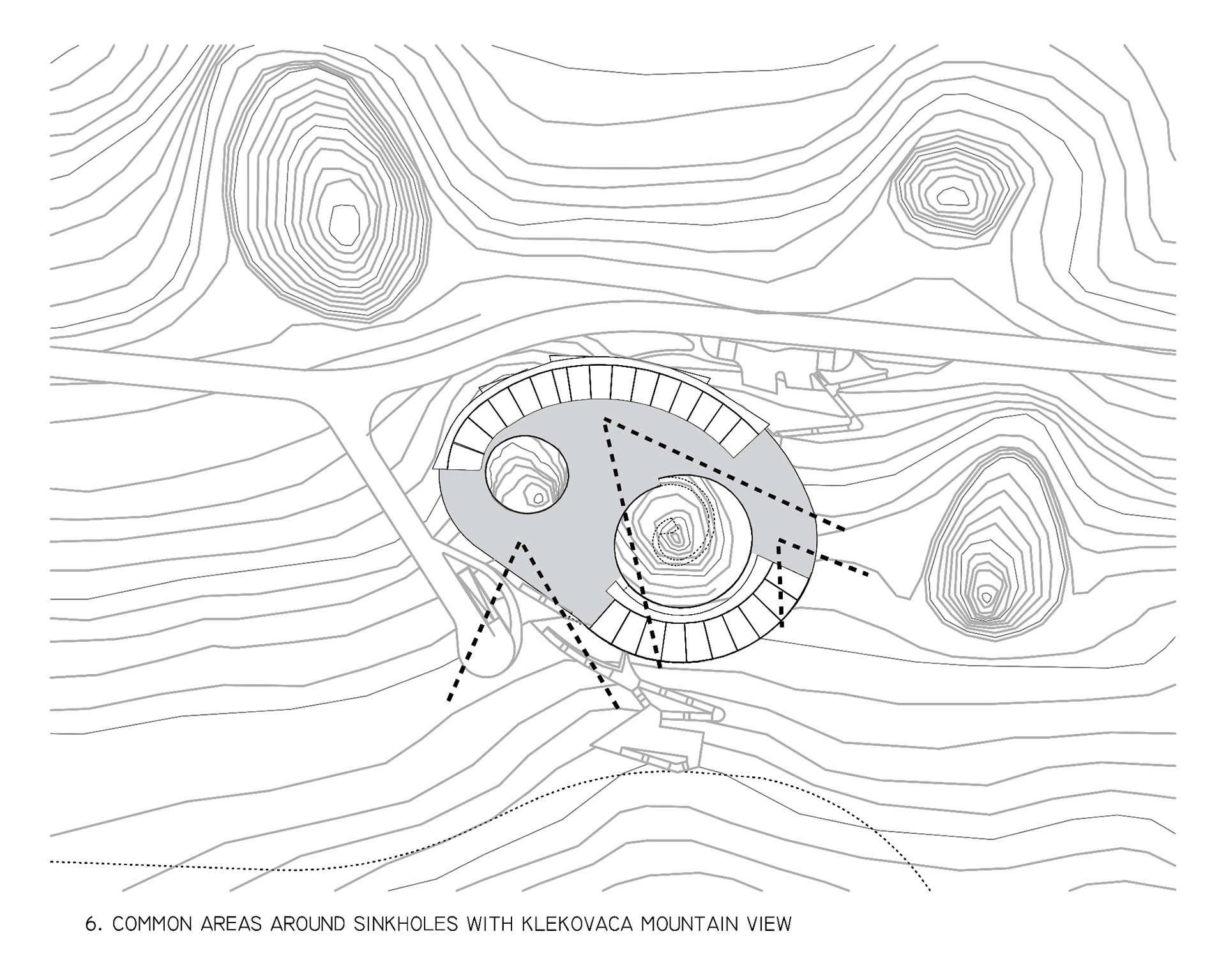 6. COMMON AREAS AROUND SINKHOLES WITH KLEKOVACA MOUNTAIN VIEW