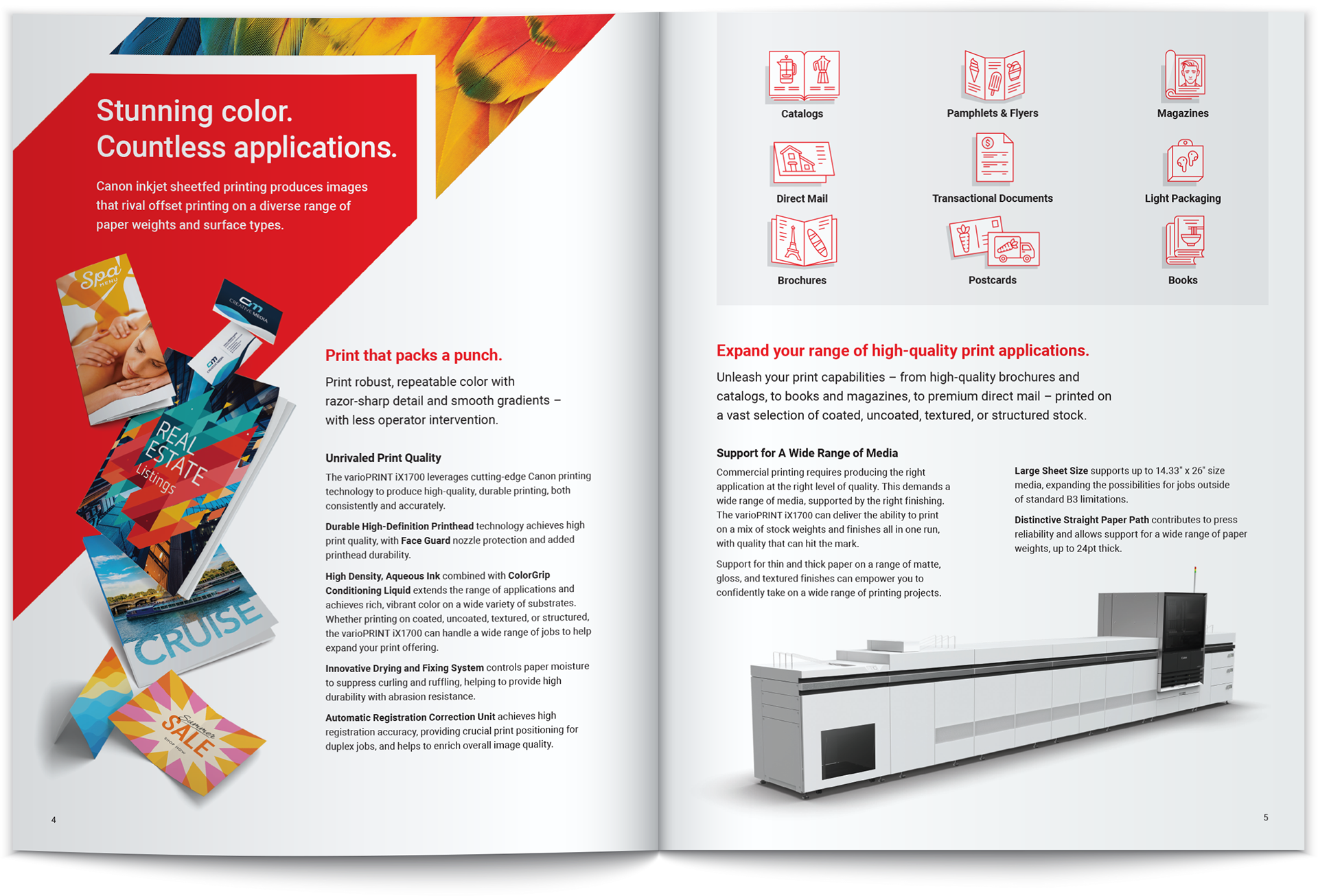 Stunning color. Countless applications.

Canon inkjet sheetfed printing produces images that rival offset printing on a diverse range of paper weights and surface types.

Spa MENU

CM CREATIVE MEDIA

REAL ESTATE Listings

CRUISE

Summer SALE SHOP NOW

Print that packs a punch.

Print robust, repeatable color with razor-sharp detail and smooth gradients – with less operator intervention.

Unrivaled Print Quality

The varioPRINT iX1700 leverages cutting-edge Canon printing technology to produce high-quality, durable printing, both consistently and accurately.

Durable High-Definition Printhead technology achieves high print quality, with Face Guard nozzle protection and added printhead durability.

High Density, Aqueous Ink combined with ColorGrip Conditioning Liquid extends the range of applications and achieves rich, vibrant color on a wide variety of substrates. Whether printing on coated, uncoated, textured, or structured, the varioPRINT iX1700 can handle a wide range of jobs to help expand your print offering.

Innovative Drying and Fixing System controls paper moisture to suppress curling and ruffling, helping to provide high durability with abrasion resistance.

Automatic Registration Correction Unit achieves high registration accuracy, providing crucial print positioning for duplex jobs, and helps to enrich overall image quality.

4

Catalogs

Pamphlets & Flyers

Magazines

Direct Mail

Transactional Documents

Light Packaging

Brochures

Postcards

Books

Expand your range of high-quality print applications.

Unleash your print capabilities – from high-quality brochures and catalogs, to books and magazines, to premium direct mail – printed on a vast selection of coated, uncoated, textured, or structured stock.

Support for A Wide Range of Media

Commercial printing requires producing the right application at the right level of quality. This demands a wide range of media, supported by the right finishing. The varioPRINT iX1700 can deliver the ability to print on a mix of stock weights and finishes all in one run, with quality that can hit the mark.

Support for thin and thick paper on a range of matte, gloss, and textured finishes can empower you to confidently take on a wide range of printing projects.

Large Sheet Size supports up to 14.33" x 26" size media, expanding the possibilities for jobs outside of standard B3 limitations.

Distinctive Straight Paper Path contributes to press reliability and allows support for a wide range of paper weights, up to 24pt thick.

5