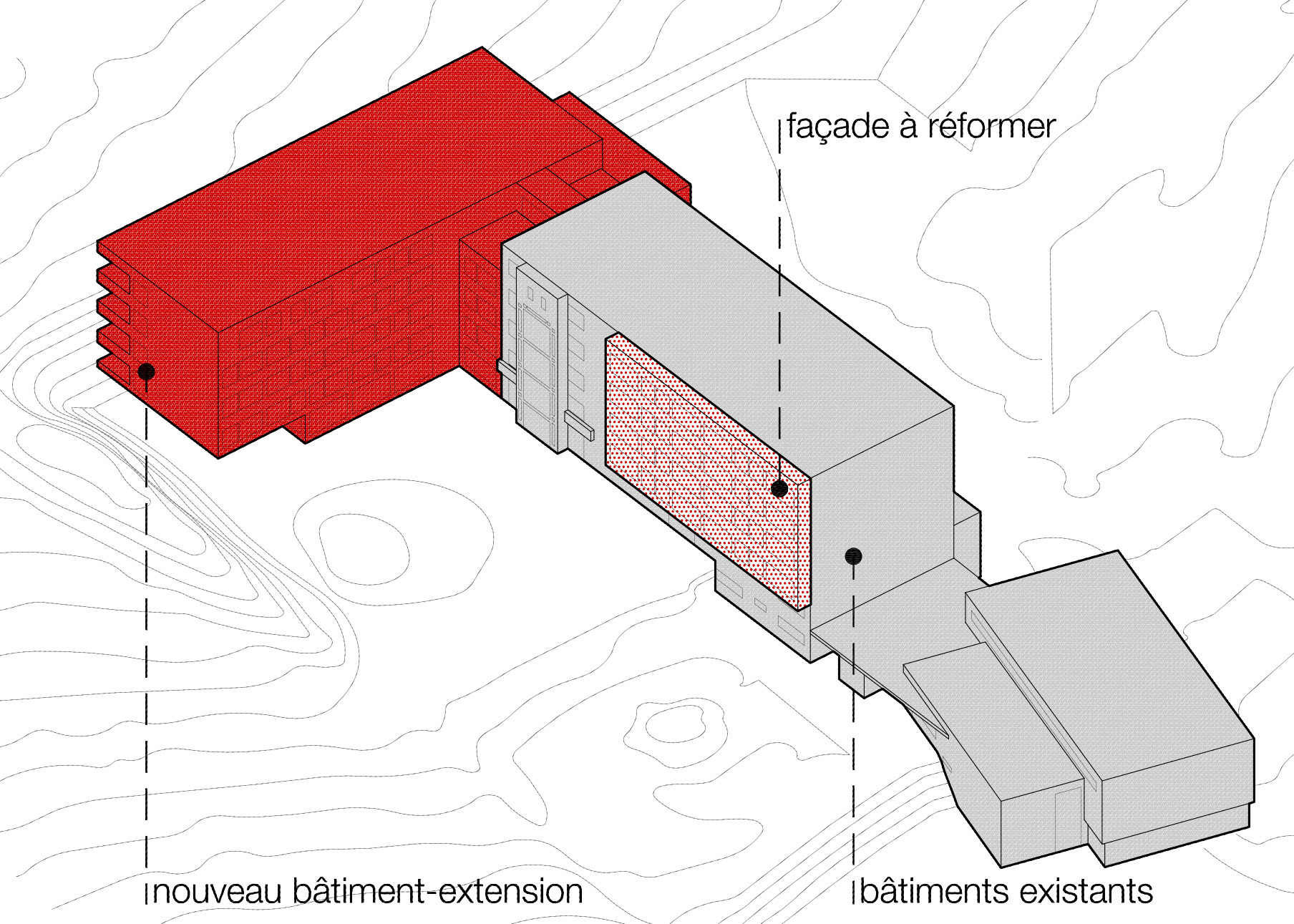 façade à réformer

nouveau bâtiment-extension

bâtiments existants