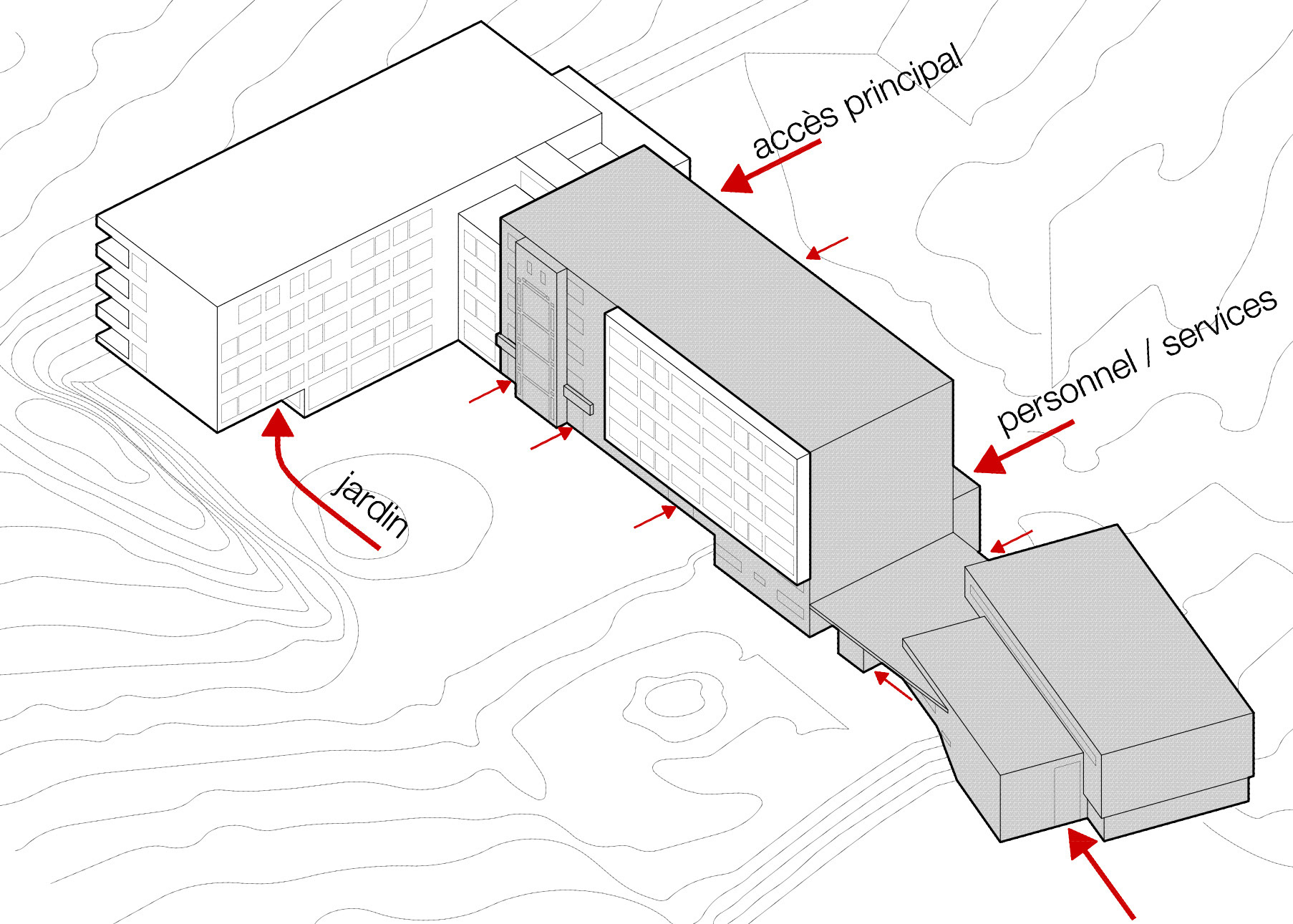 accès principal

personnel / services

jardin