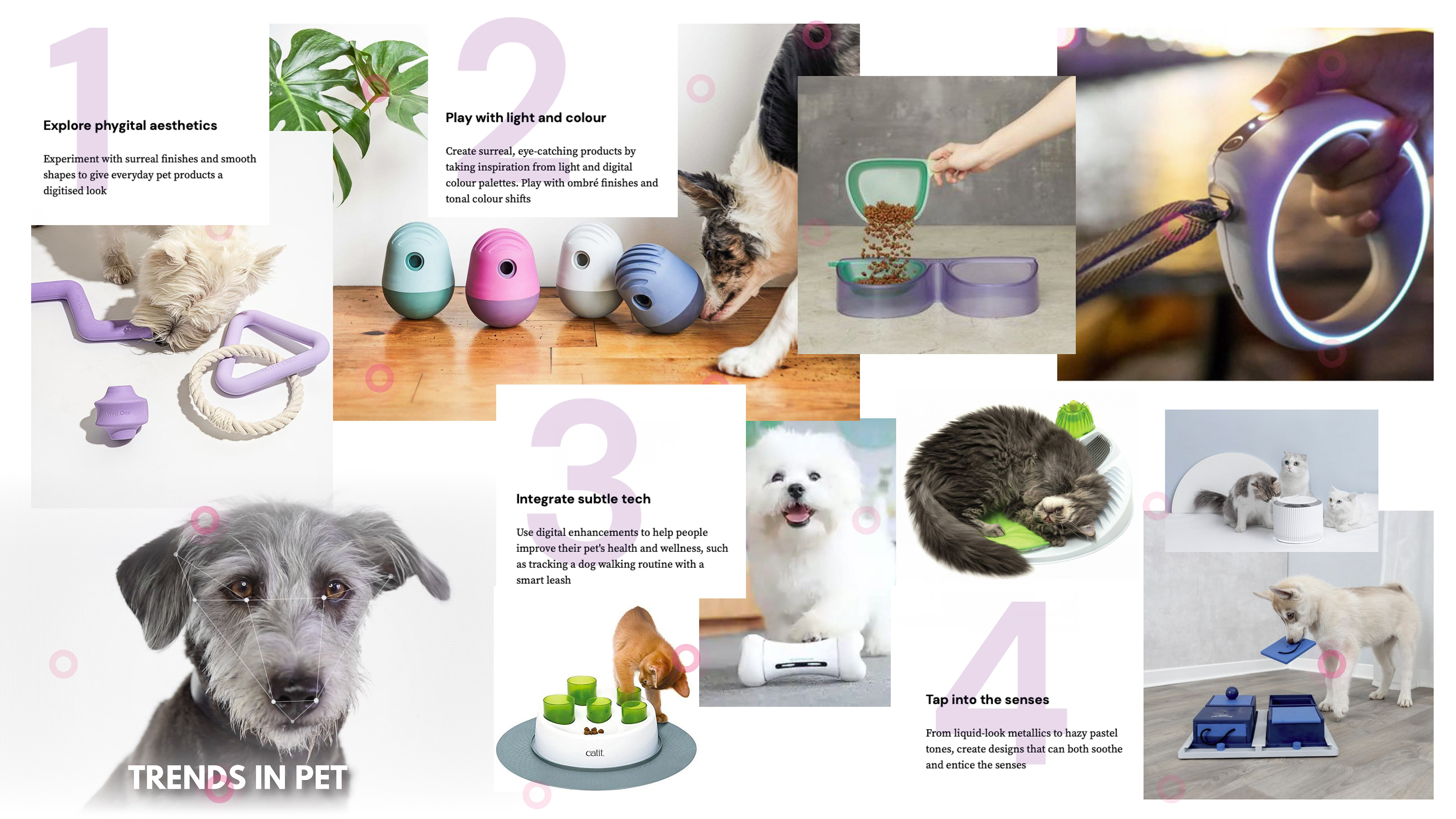 1

Explore phygital aesthetics

Experiment with surreal finishes and smooth shapes to give everyday pet products a digitised look

2

Play with light and colour

Create surreal, eye-catching products by taking inspiration from light and digital colour palettes. Play with ombré finishes and tonal colour shifts

3

Integrate subtle tech

Use digital enhancements to help people improve their pet's health and wellness, such as tracking a dog walking routine with a smart leash

4

Tap into the senses

From liquid-look metallics to hazy pastel tones, create designs that can both soothe and entice the senses

Wild One

catit.

TRENDS IN PET