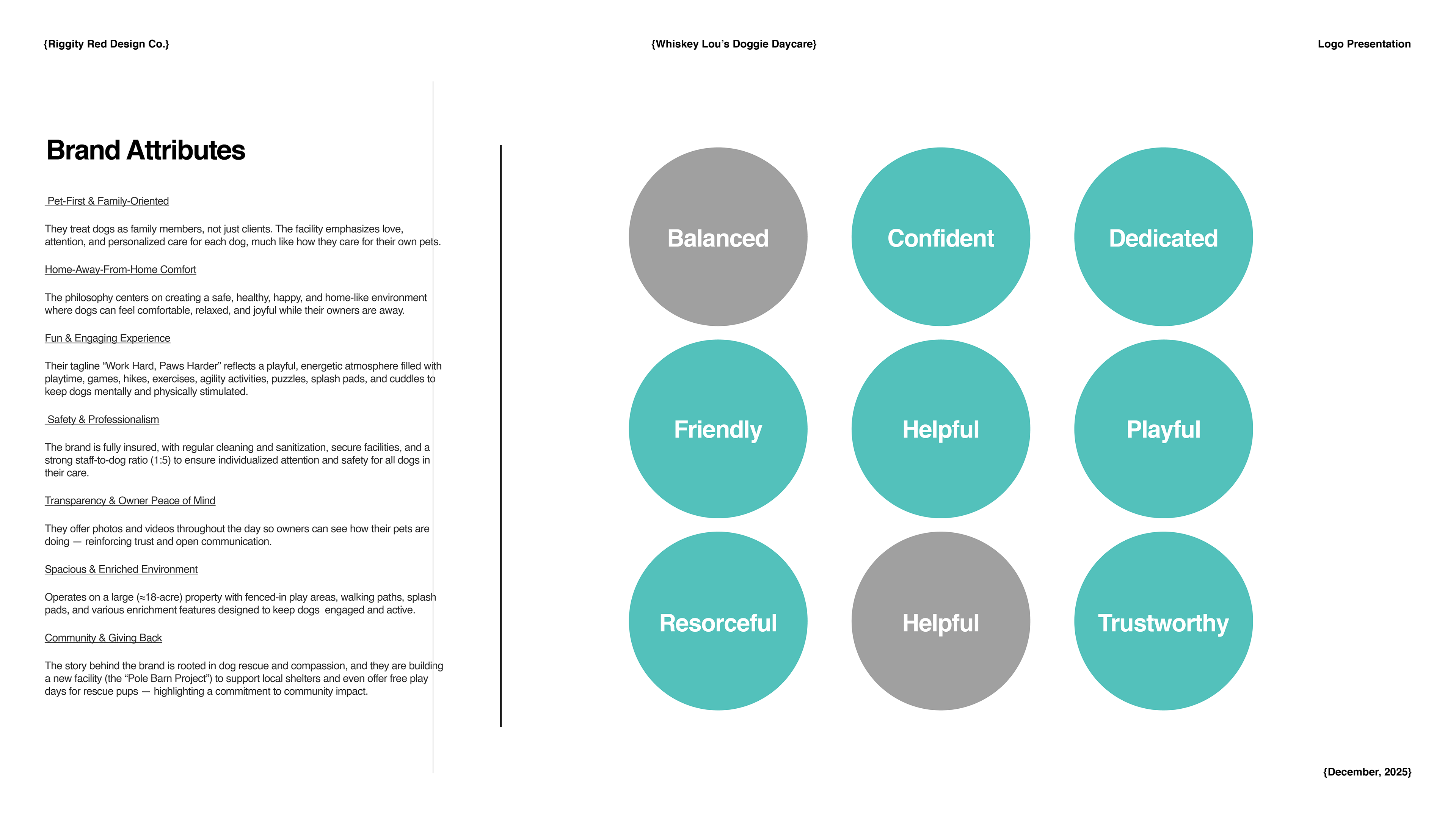 {Riggity Red Design Co.}

{Whiskey Lou's Doggie Daycare}

Logo Presentation

Brand Attributes

Pet-First & Family-Oriented

They treat dogs as family members, not just clients. The facility emphasizes love, attention, and personalized care for each dog, much like how they care for their own pets.

Home-Away-From-Home Comfort

The philosophy centers on creating a safe, healthy, happy, and home-like environment where dogs can feel comfortable, relaxed, and joyful while their owners are away.

Fun & Engaging Experience

Their tagline "Work Hard, Paws Harder" reflects a playful, energetic atmosphere filled with playtime, games, hikes, exercises, agility activities, puzzles, splash pads, and cuddles to keep dogs mentally and physically stimulated.

Safety & Professionalism

The brand is fully insured, with regular cleaning and sanitization, secure facilities, and a strong staff-to-dog ratio (1:5) to ensure individualized attention and safety for all dogs in their care.

Transparency & Owner Peace of Mind

They offer photos and videos throughout the day so owners can see how their pets are doing — reinforcing trust and open communication.

Spacious & Enriched Environment

Operates on a large (≈18-acre) property with fenced-in play areas, walking paths, splash pads, and various enrichment features designed to keep dogs engaged and active.

Community & Giving Back

The story behind the brand is rooted in dog rescue and compassion, and they are building a new facility (the "Pole Barn Project") to support local shelters and even offer free play days for rescue pups — highlighting a commitment to community impact.

Balanced

Confident

Dedicated

Friendly

Helpful

Playful

Resorceful

Helpful

Trustworthy

{December, 2025}