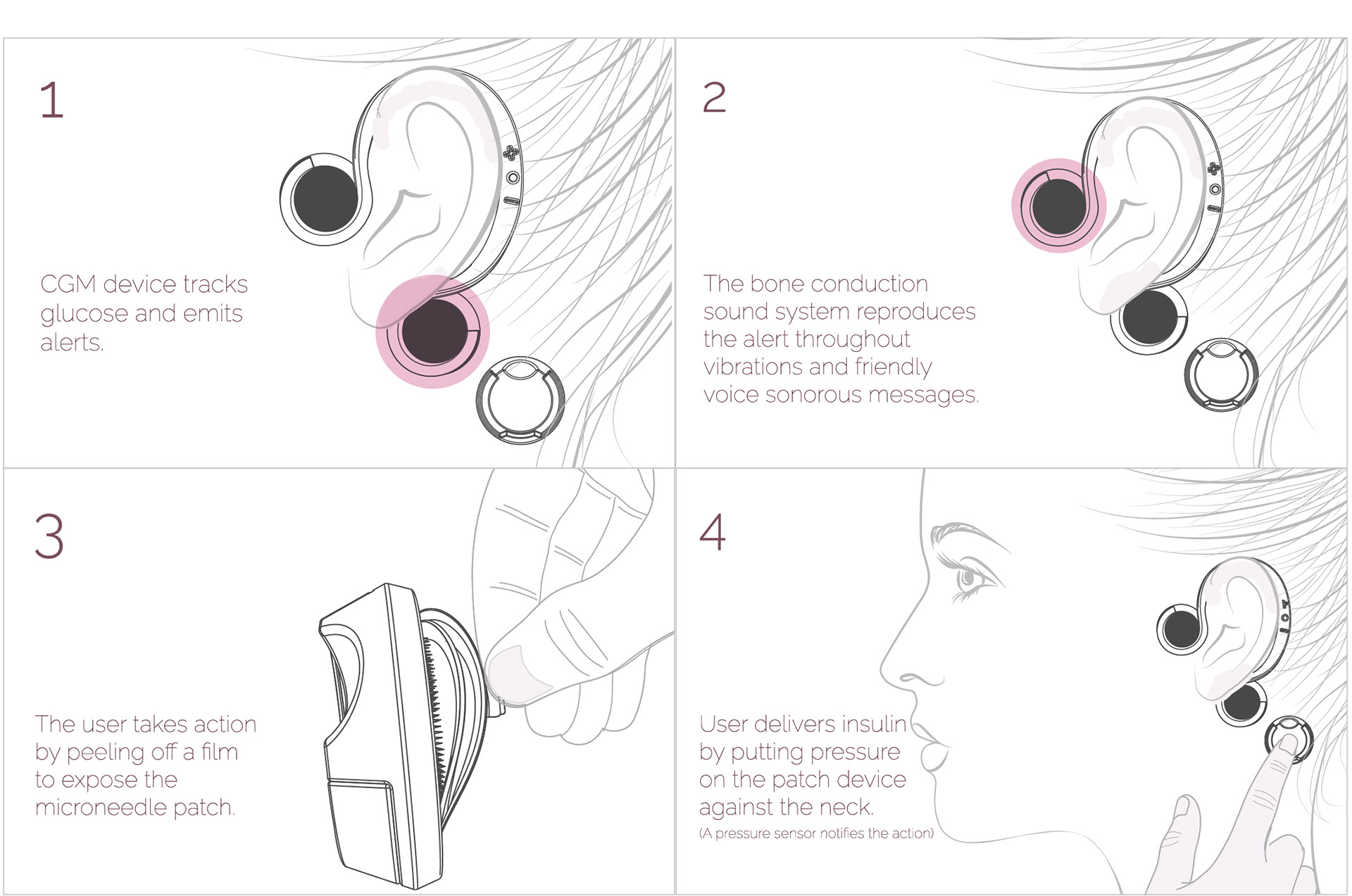 1

CGM device tracks glucose and emits alerts.

2

The bone conduction sound system reproduces the alert throughout vibrations and friendly voice sonorous messages.

3

The user takes action by peeling off a film to expose the microneedle patch.

4

User delivers insulin by putting pressure on the patch device against the neck.
(A pressure sensor notifies the action)