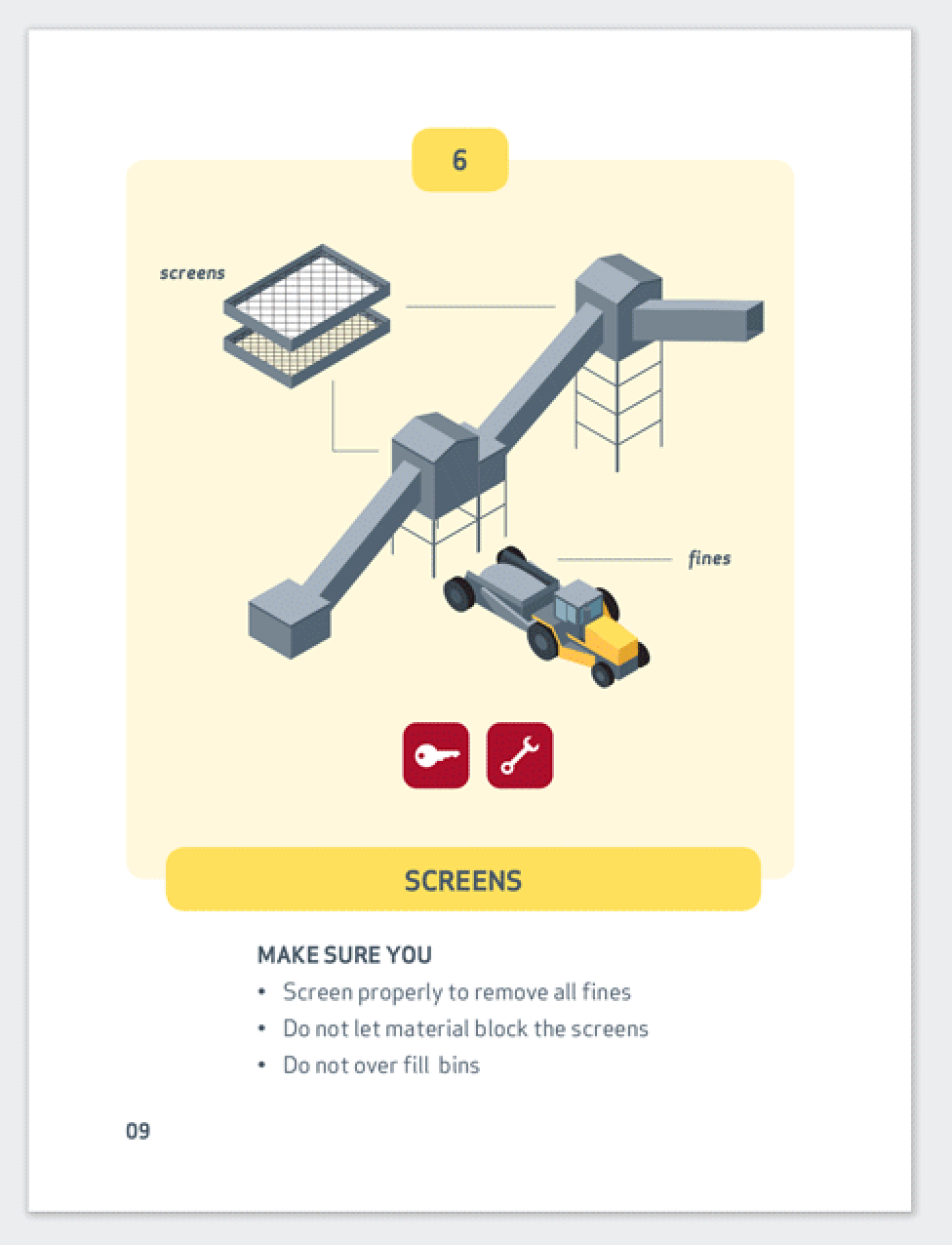 6

screens

fines

SCREENS

MAKE SURE YOU
• Screen properly to remove all fines
• Do not let material block the screens
• Do not over fill bins

09