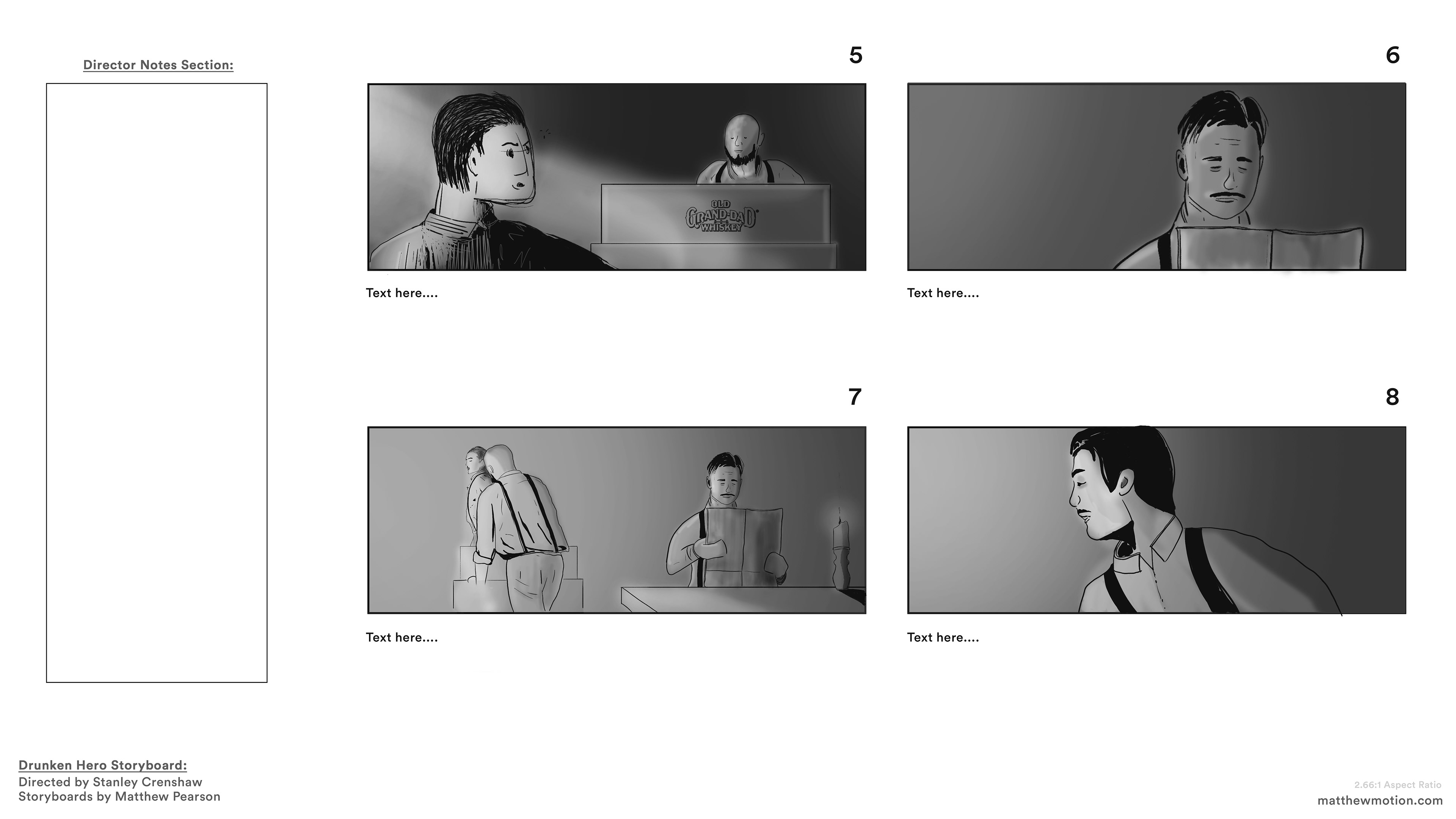 Director Notes Section:

5

OLD GRAND-DAD WHISKEY

Text here....

6

Text here....

7

Text here....

8

Text here....

Drunken Hero Storyboard:
Directed by Stanley Crenshaw
Storyboards by Matthew Pearson

2.66:1 Aspect Ratio
matthewmotion.com