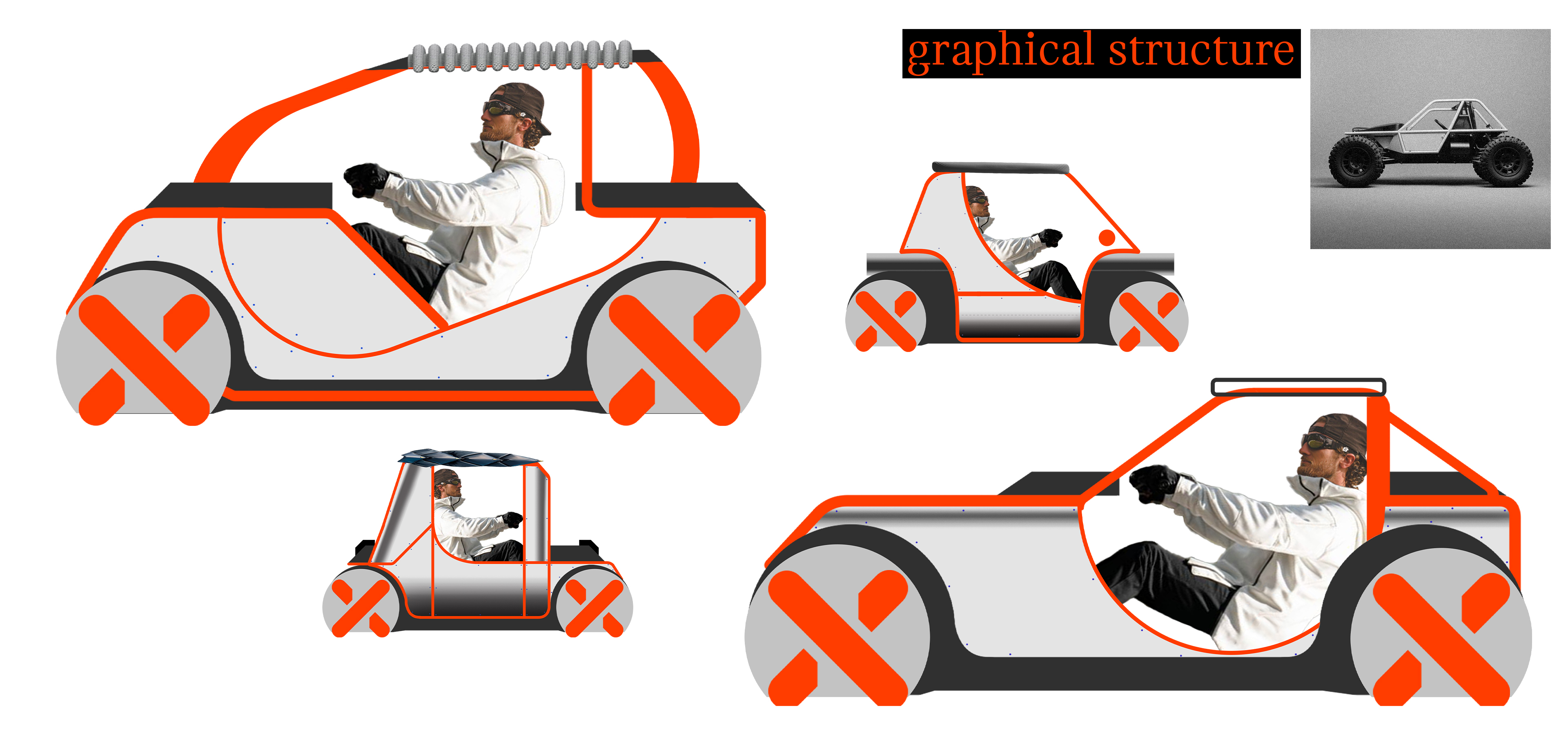 graphical structure