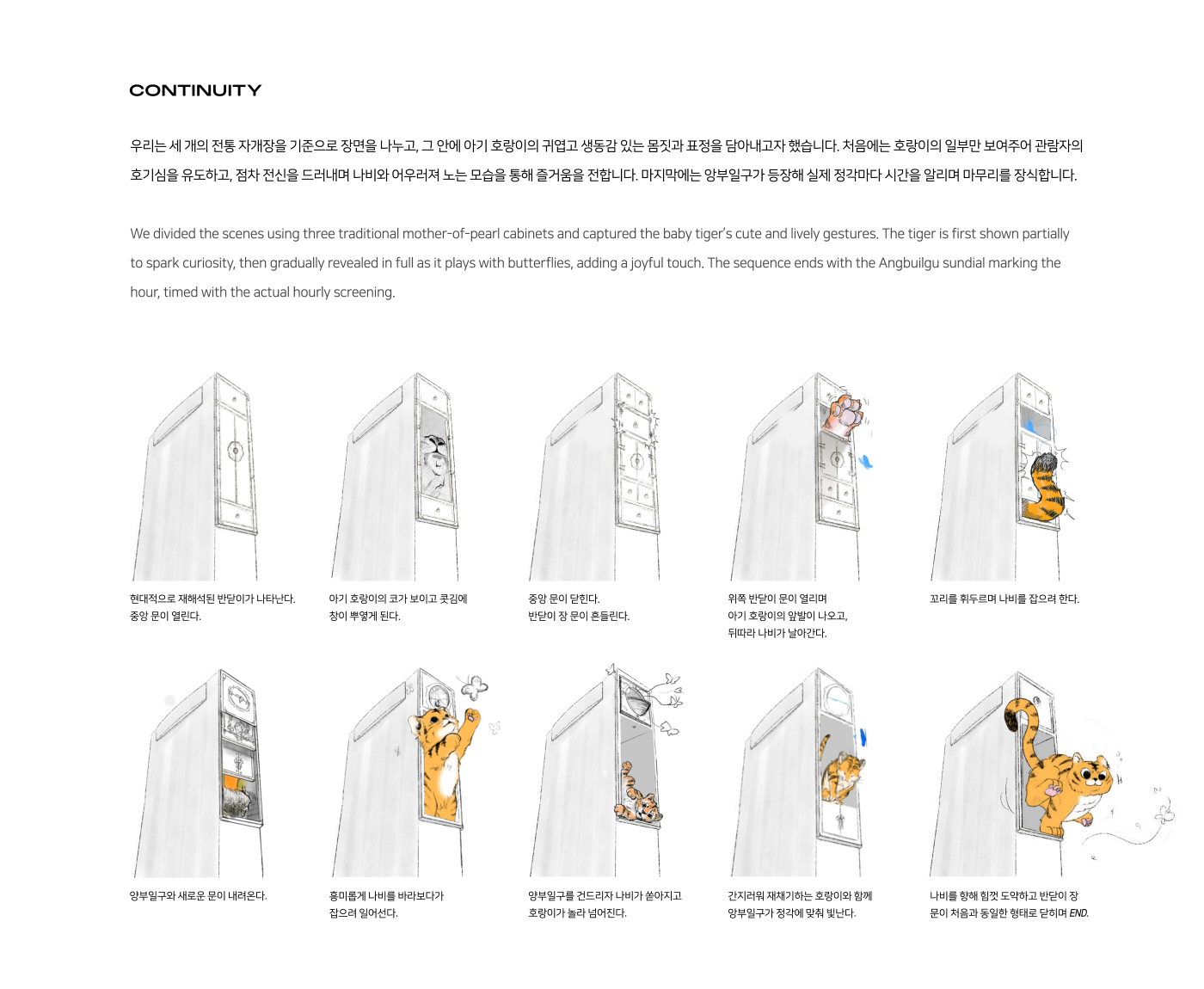 CONTINUITY

우리는 세 개의 전통 자개장을 기준으로 장면을 나누고, 그 안에 아기 호랑이의 귀엽고 생동감 있는 몸짓과 표정을 담아내고자 했습니다. 처음에는 호랑이의 일부만 보여주어 관람자의 호기심을 유도하고, 점차 전신을 드러내며 나비와 어우러져 노는 모습을 통해 즐거움을 전합니다. 마지막에는 앙부일구가 등장해 실제 정각마다 시간을 알리며 마무리를 장식합니다.

We divided the scenes using three traditional mother-of-pearl cabinets and captured the baby tiger's cute and lively gestures. The tiger is first shown partially to spark curiosity, then gradually revealed in full as it plays with butterflies, adding a joyful touch. The sequence ends with the Angbuilgu sundial marking the hour, timed with the actual hourly screening.

현대적으로 재해석된 반닫이가 나타난다. 중앙 문이 열린다.

아기 호랑이의 코가 보이고 콧김에 창이 뿌옇게 된다.

중앙 문이 닫힌다. 반닫이 장 문이 흔들린다.

위쪽 반닫이 문이 열리며 아기 호랑이의 앞발이 나오고, 뒤따라 나비가 날아간다.

꼬리를 휘두르며 나비를 잡으려 한다.

앙부일구와 새로운 문이 내려온다.

흥미롭게 나비를 바라보다가 잡으려 일어선다.

앙부일구를 건드리자 나비가 쏟아지고 호랑이가 놀라 넘어진다.

간지러워 재채기하는 호랑이와 함께 앙부일구가 정각에 맞춰 빛난다.

나비를 향해 힘껏 도약하고 반닫이 장 문이 처음과 동일한 형태로 닫히며 END.