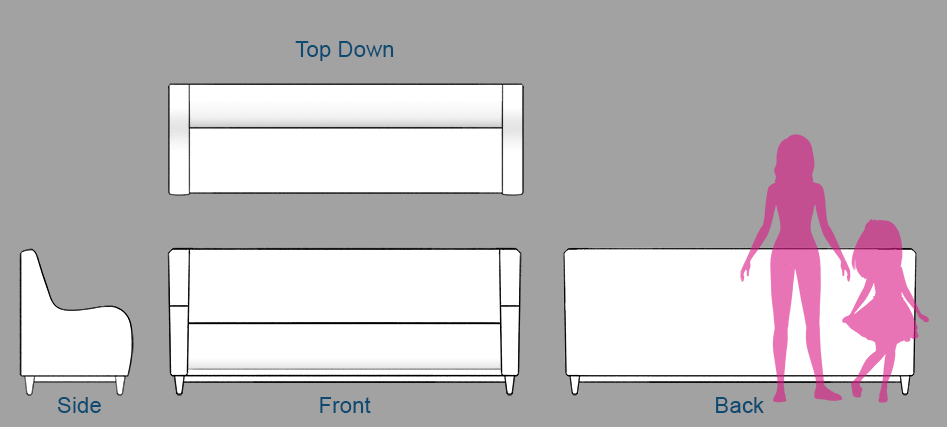 Top Down

Side

Front

Back